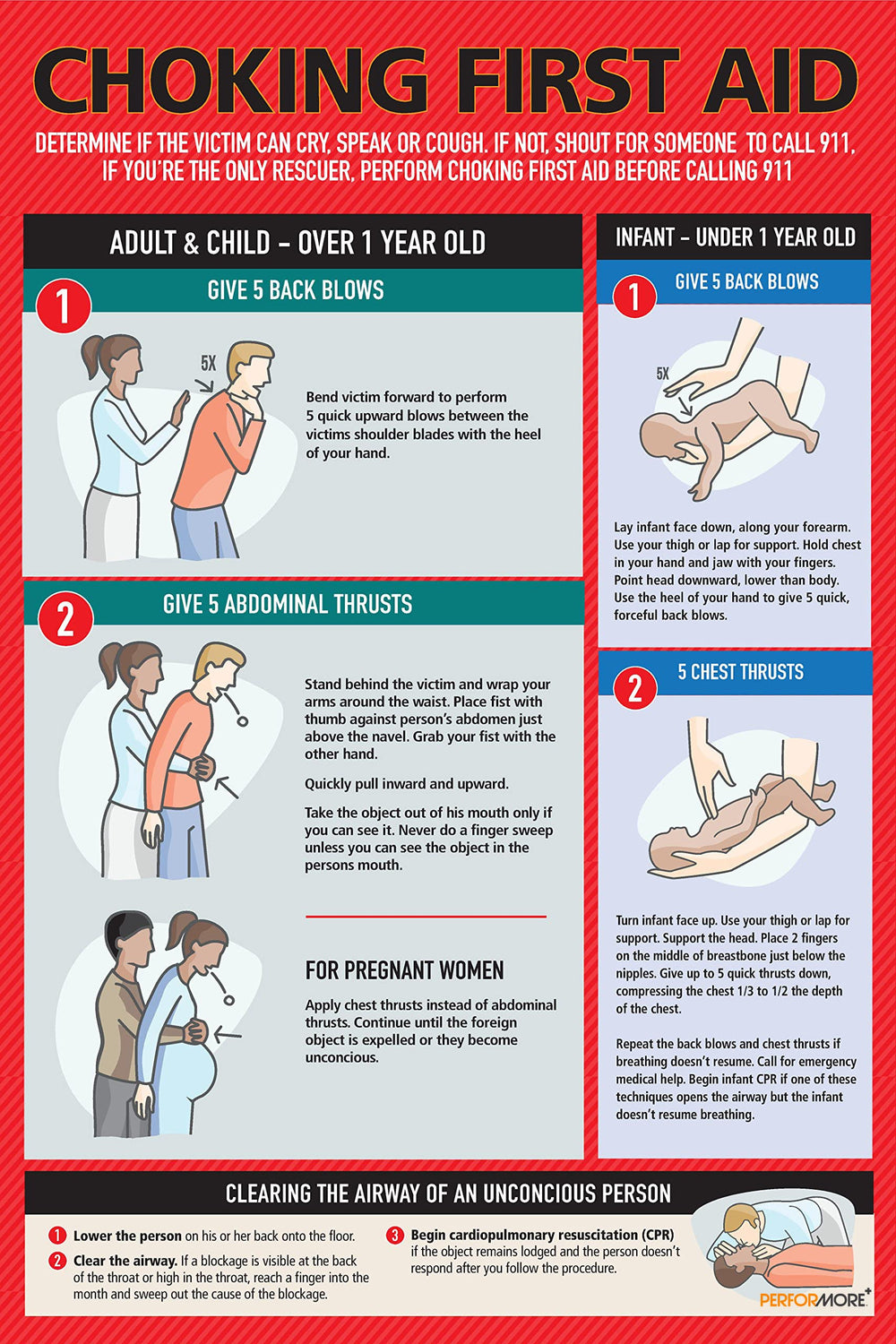 CHOKING FIRST AID

DETERMINE IF THE VICTIM CAN CRY, SPEAK OR COUGH. IF NOT, SHOUT FOR SOMEONE TO CALL 911, IF YOU'RE THE ONLY RESCUER, PERFORM CHOKING FIRST AID BEFORE CALLING 911

ADULT & CHILD – OVER 1 YEAR OLD

1 GIVE 5 BACK BLOWS

5X

Bend victim forward to perform 5 quick upward blows between the victims shoulder blades with the heel of your hand.

2 GIVE 5 ABDOMINAL THRUSTS

Stand behind the victim and wrap your arms around the waist. Place fist with thumb against person's abdomen just above the navel. Grab your fist with the other hand.

Quickly pull inward and upward.

Take the object out of his mouth only if you can see it. Never do a finger sweep unless you can see the object in the persons mouth.

FOR PREGNANT WOMEN

Apply chest thrusts instead of abdominal thrusts. Continue until the foreign object is expelled or they become unconcious.

INFANT – UNDER 1 YEAR OLD

1 GIVE 5 BACK BLOWS

5X

Lay infant face down, along your forearm. Use your thigh or lap for support. Hold chest in your hand and jaw with your fingers. Point head downward, lower than body. Use the heel of your hand to give 5 quick, forceful back blows.

2 5 CHEST THRUSTS

Turn infant face up. Use your thigh or lap for support. Support the head. Place 2 fingers on the middle of breastbone just below the nipples. Give up to 5 quick thrusts down, compressing the chest 1/3 to 1/2 the depth of the chest.

Repeat the back blows and chest thrusts if breathing doesn't resume. Call for emergency medical help. Begin infant CPR if one of these techniques opens the airway but the infant doesn't resume breathing.

CLEARING THE AIRWAY OF AN UNCONCIOUS PERSON

1 Lower the person on his or her back onto the floor.

2 Clear the airway. If a blockage is visible at the back of the throat or high in the throat, reach a finger into the month and sweep out the cause of the blockage.

3 Begin cardiopulmonary resuscitation (CPR) if the object remains lodged and the person doesn't respond after you follow the procedure.

PERFORMORE+