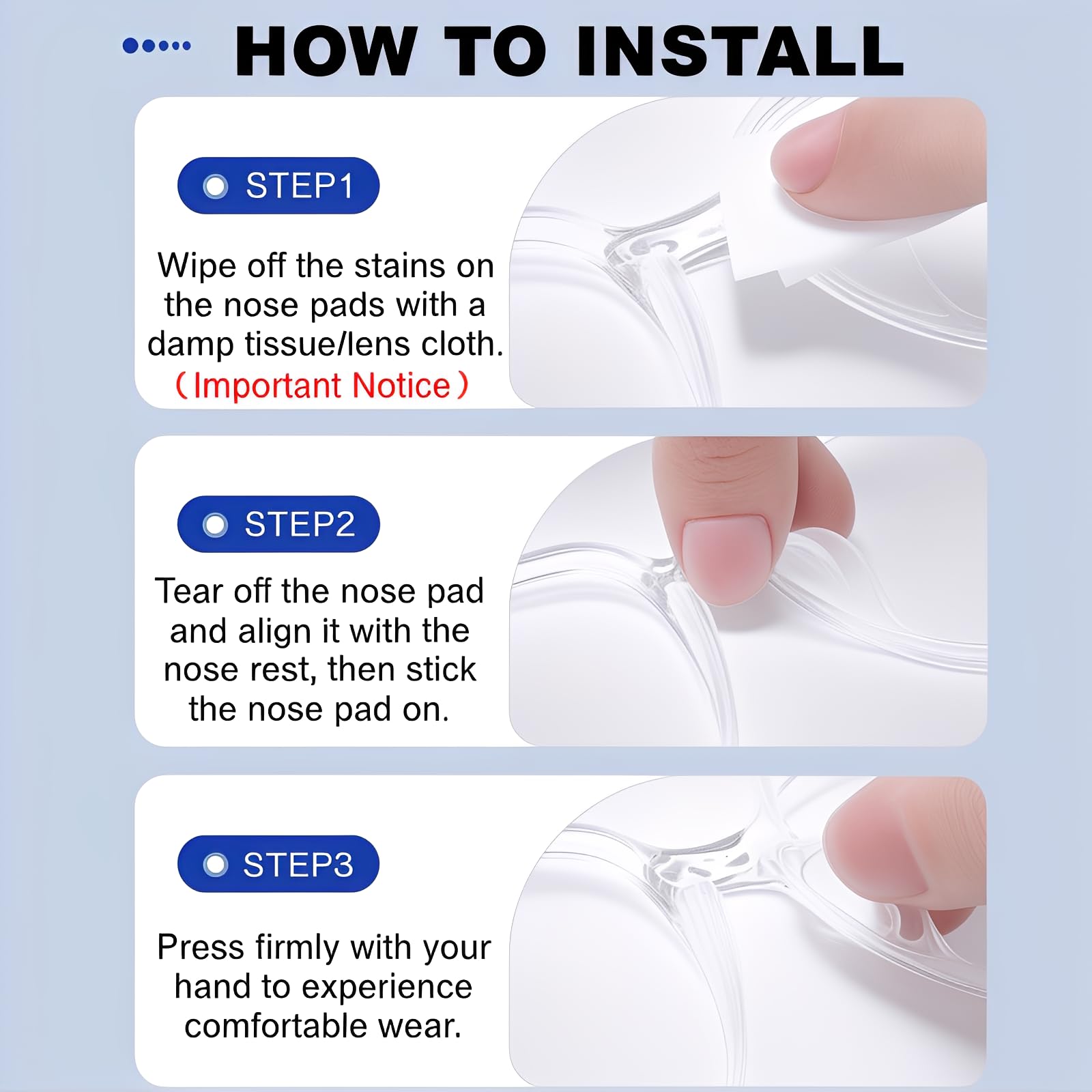 HOW TO INSTALL

STEP1

Wipe off the stains on the nose pads with a damp tissue/lens cloth.
（Important Notice）

STEP2

Tear off the nose pad and align it with the nose rest, then stick the nose pad on.

STEP3

Press firmly with your hand to experience comfortable wear.