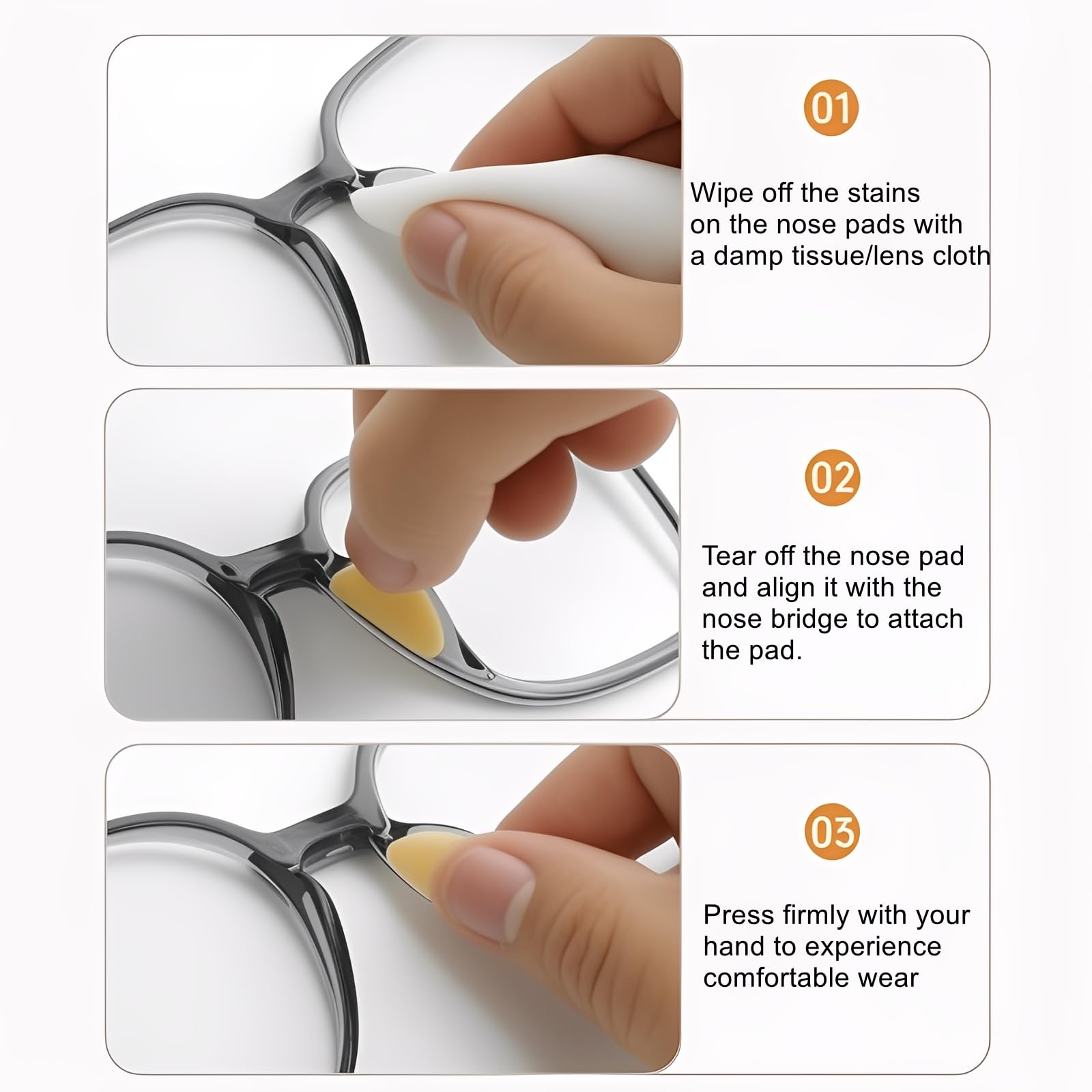 01

Wipe off the stains on the nose pads with a damp tissue/lens cloth

02

Tear off the nose pad and align it with the nose bridge to attach the pad.

03

Press firmly with your hand to experience comfortable wear