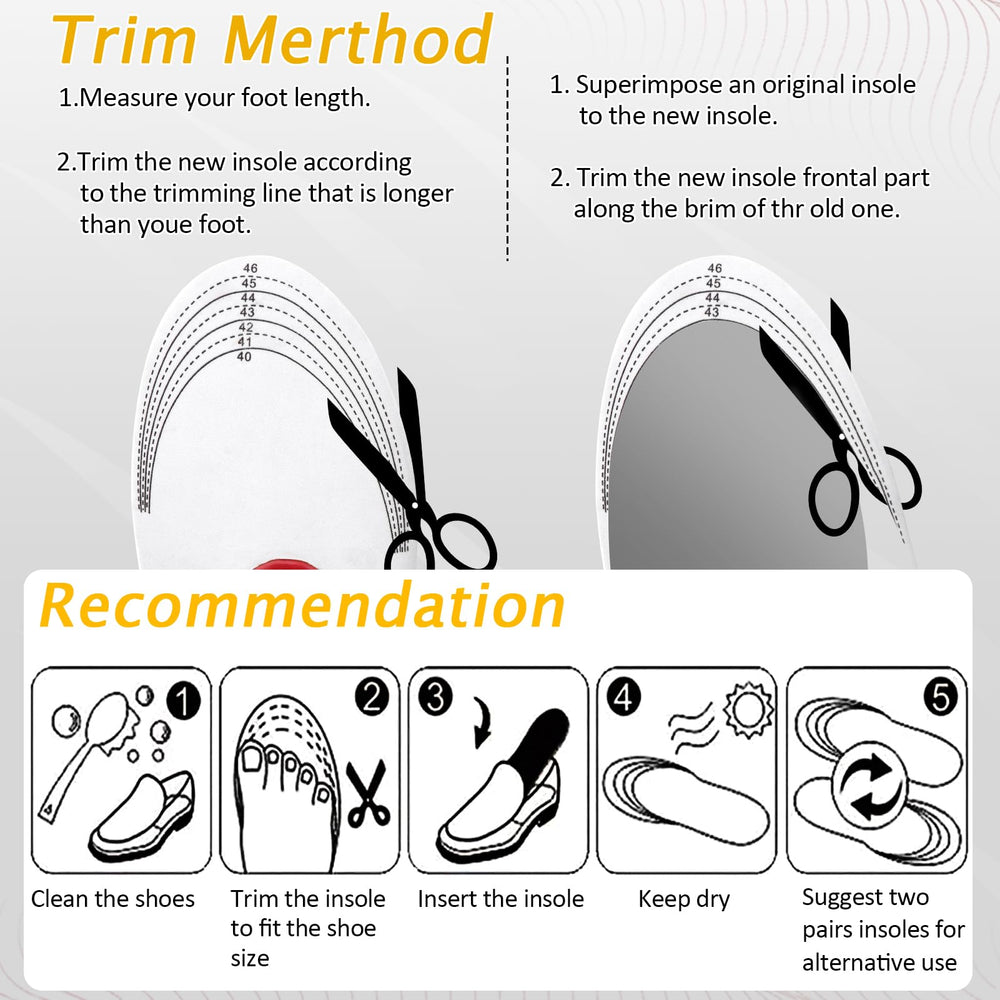 Trim Merthod

1.Measure your foot length.

2.Trim the new insole according to the trimming line that is longer than youe foot.

1. Superimpose an original insole to the new insole.

2. Trim the new insole frontal part along the brim of thr old one.

46
45
44
43
42
41
40

46
45
44
43

Recommendation

1
Clean the shoes

2
Trim the insole to fit the shoe size

3
Insert the insole

4
Keep dry

5
Suggest two pairs insoles for alternative use