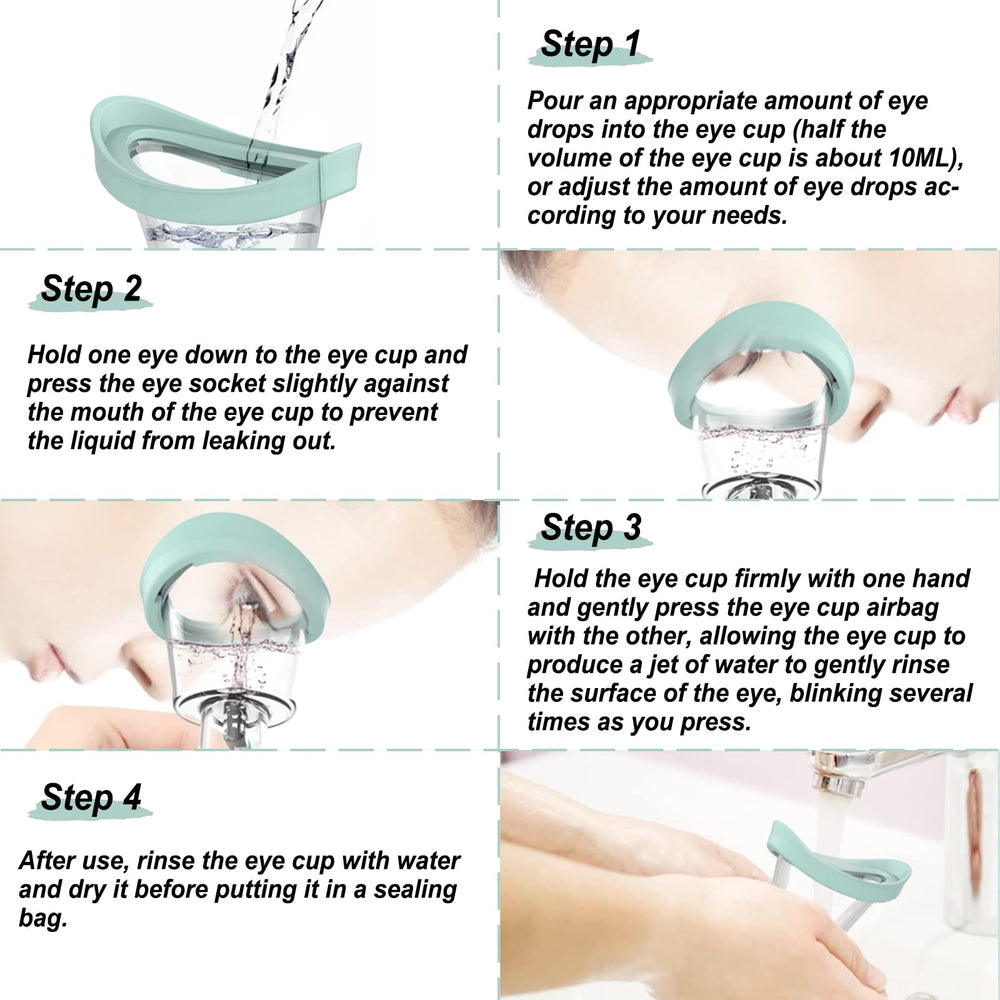 Step 1

Pour an appropriate amount of eye drops into the eye cup (half the volume of the eye cup is about 10ML), or adjust the amount of eye drops according to your needs.

Step 2

Hold one eye down to the eye cup and press the eye socket slightly against the mouth of the eye cup to prevent the liquid from leaking out.

Step 3

Hold the eye cup firmly with one hand and gently press the eye cup airbag with the other, allowing the eye cup to produce a jet of water to gently rinse the surface of the eye, blinking several times as you press.

Step 4

After use, rinse the eye cup with water and dry it before putting it in a sealing bag.