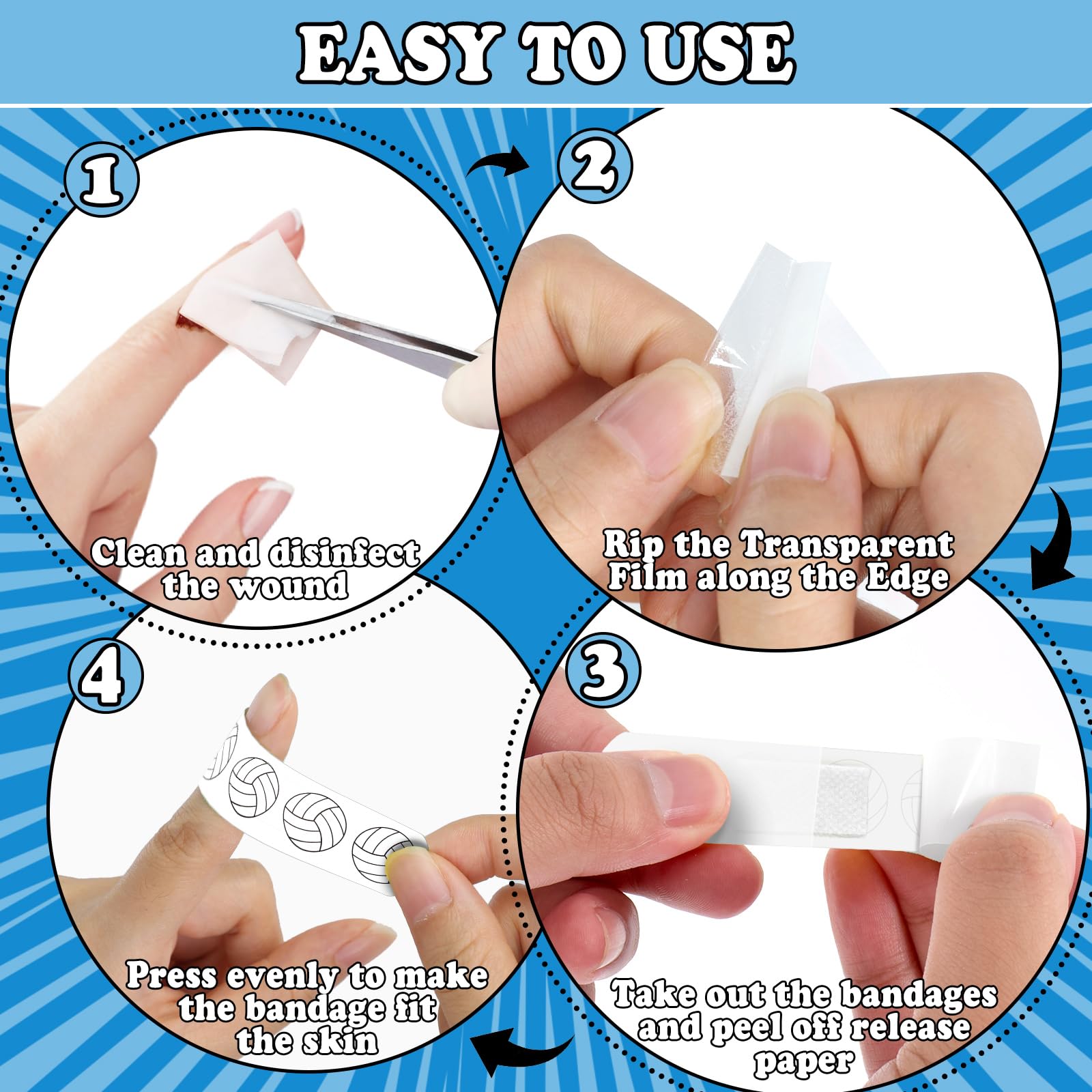 EASY TO USE

1

Clean and disinfect the wound

2

Rip the Transparent Film along the Edge

3

Take out the bandages and peel off release paper

4

Press evenly to make the bandage fit the skin