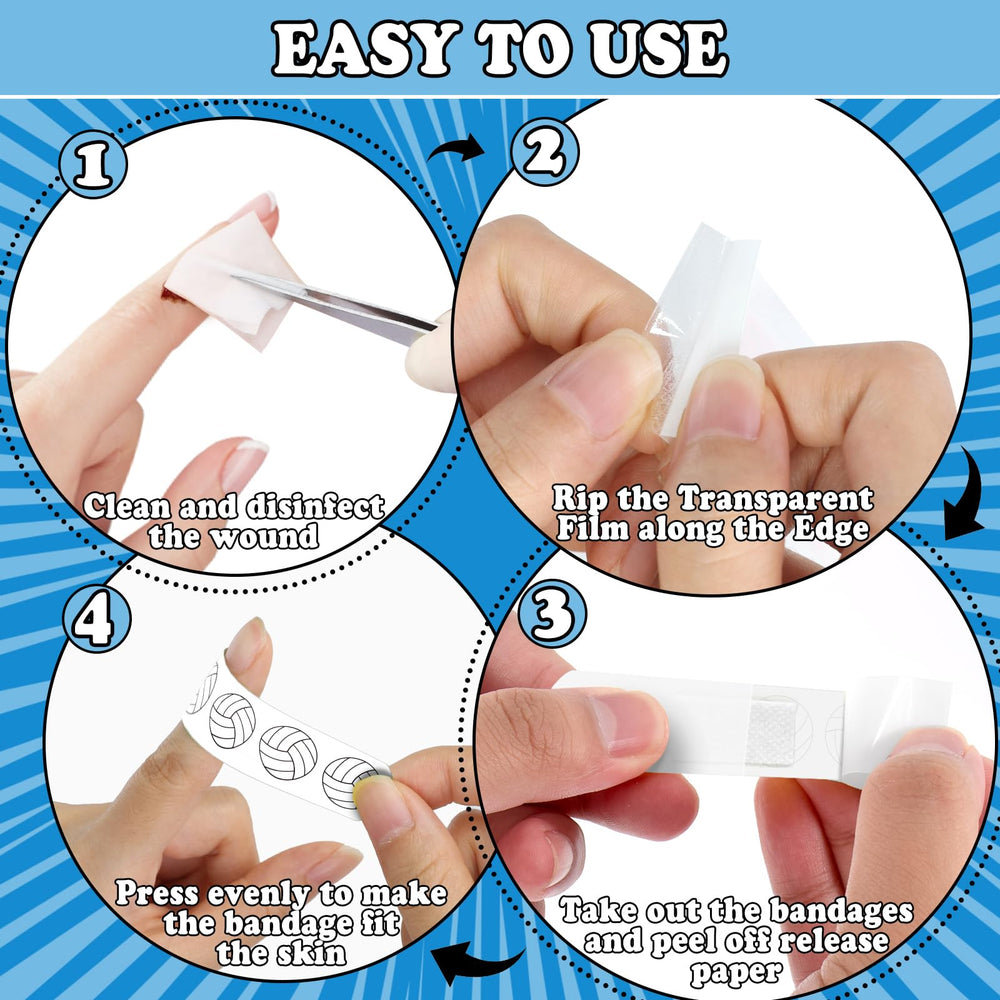 EASY TO USE

1

Clean and disinfect the wound

2

Rip the Transparent Film along the Edge

3

Take out the bandages and peel off release paper

4

Press evenly to make the bandage fit the skin