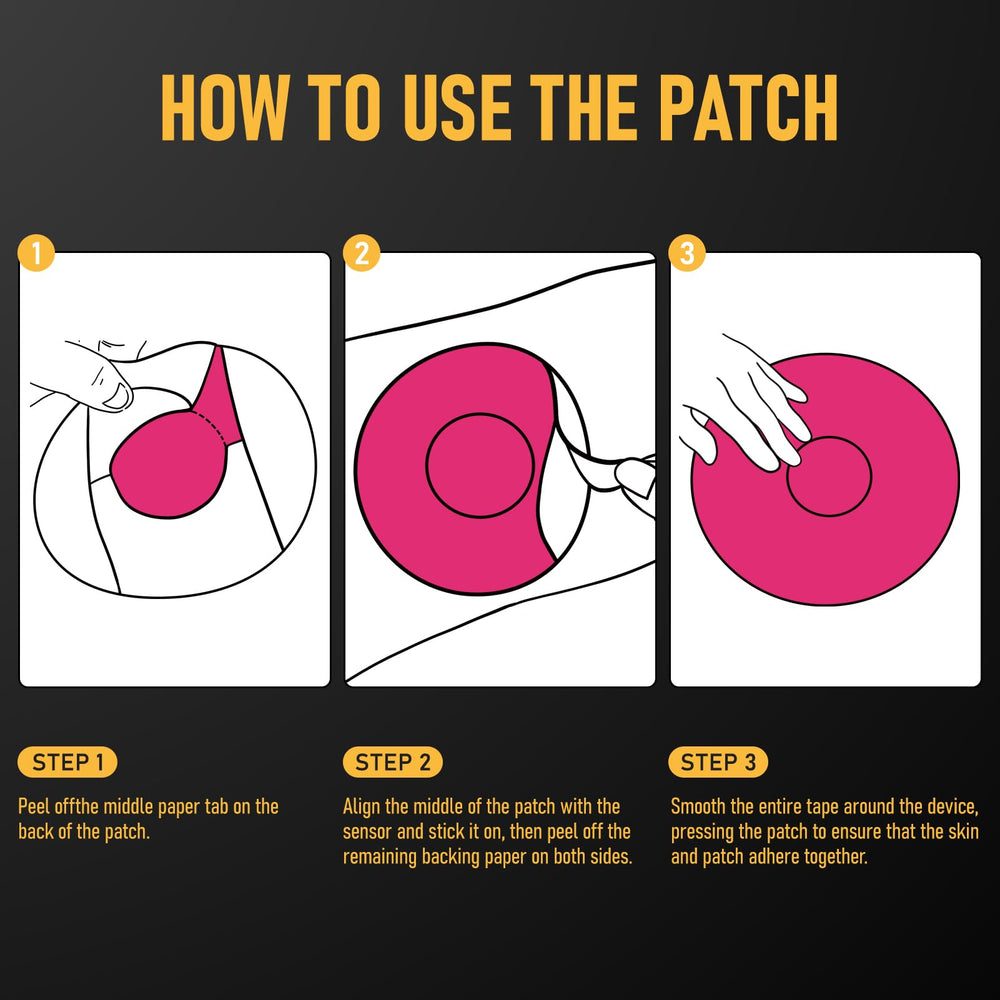 HOW TO USE THE PATCH

1

2

3

STEP 1

Peel offthe middle paper tab on the back of the patch.

STEP 2

Align the middle of the patch with the sensor and stick it on, then peel off the remaining backing paper on both sides.

STEP 3

Smooth the entire tape around the device, pressing the patch to ensure that the skin and patch adhere together.