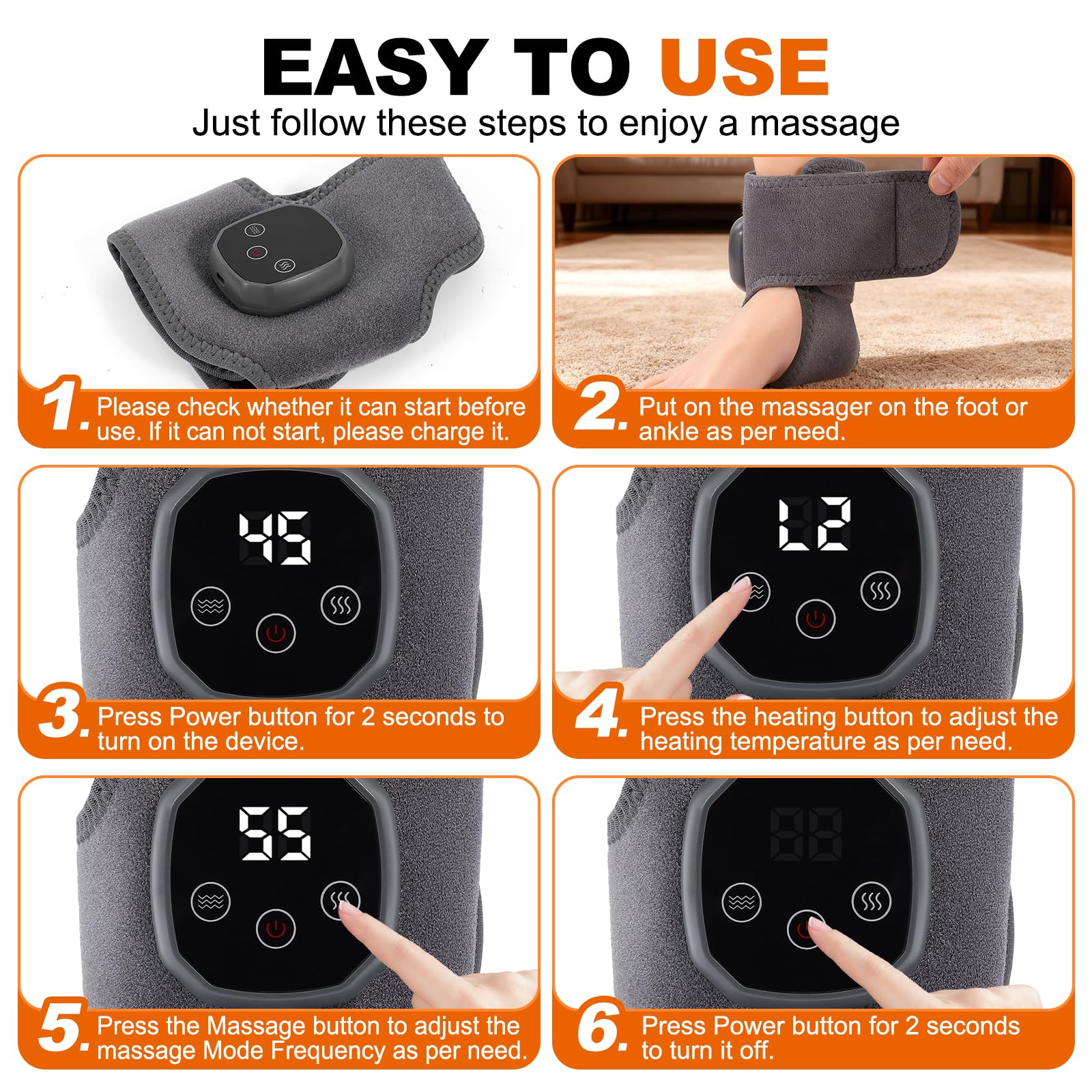 EASY TO USE
Just follow these steps to enjoy a massage

1. Please check whether it can start before use. If it can not start, please charge it.

2. Put on the massager on the foot or ankle as per need.

45

3. Press Power button for 2 seconds to turn on the device.

L2

4. Press the heating button to adjust the heating temperature as per need.

55

5. Press the Massage button to adjust the massage Mode Frequency as per need.

6. Press Power button for 2 seconds to turn it off.