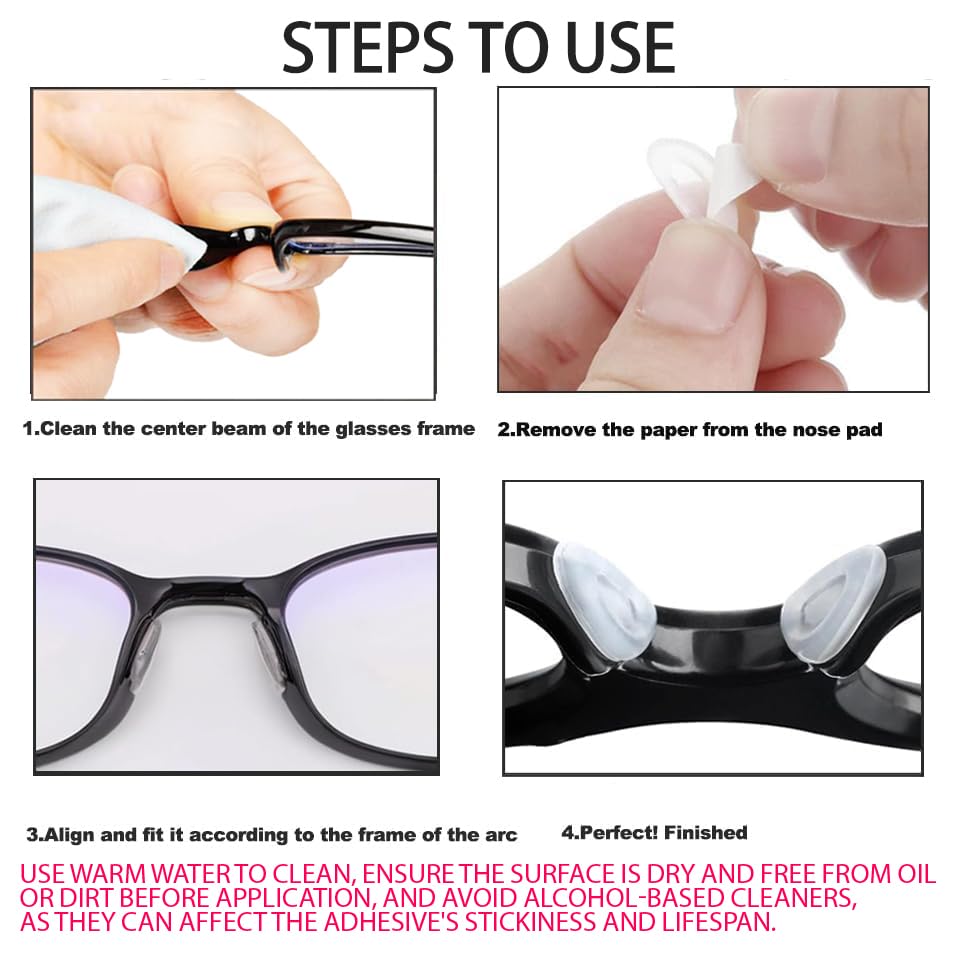 STEPS TO USE

1.Clean the center beam of the glasses frame

2.Remove the paper from the nose pad

3.Align and fit it according to the frame of the arc

4.Perfect! Finished

USE WARM WATER TO CLEAN, ENSURE THE SURFACE IS DRY AND FREE FROM OIL OR DIRT BEFORE APPLICATION, AND AVOID ALCOHOL-BASED CLEANERS, AS THEY CAN AFFECT THE ADHESIVE'S STICKINESS AND LIFESPAN.