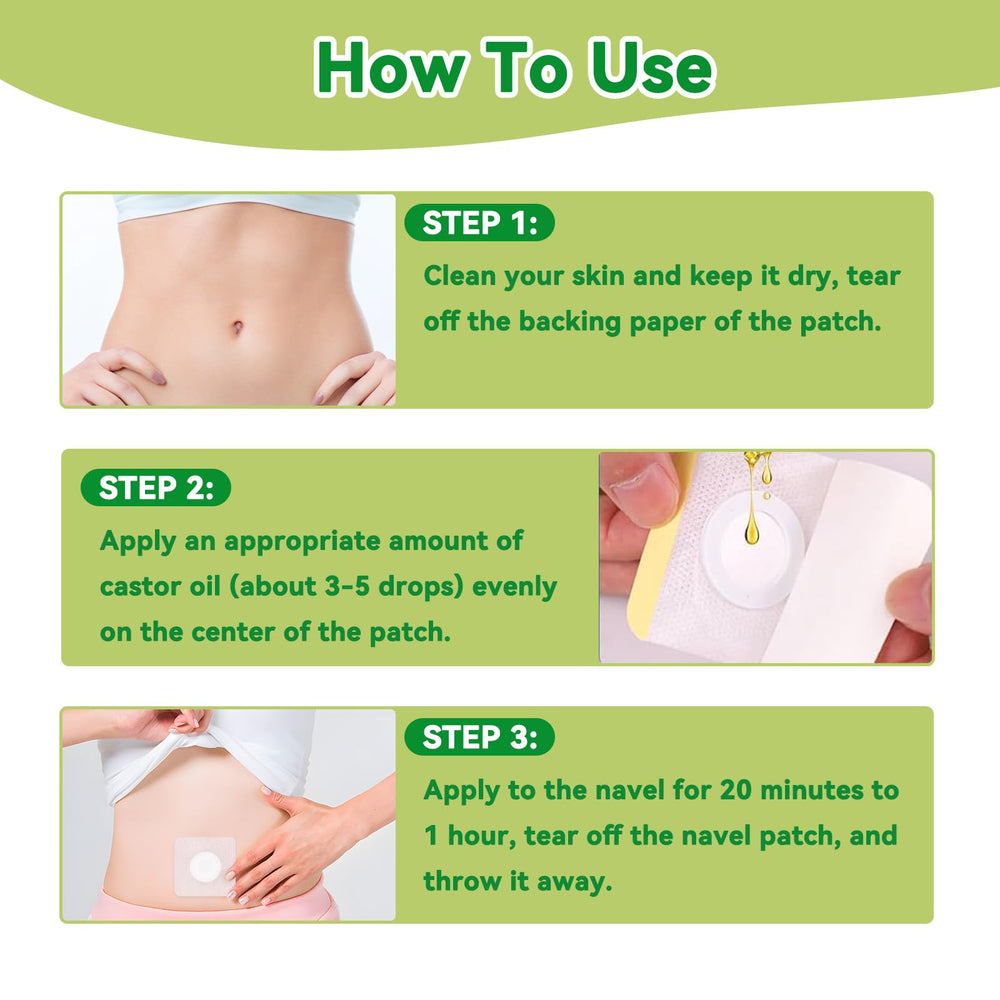 How To Use

STEP 1:

Clean your skin and keep it dry, tear off the backing paper of the patch.

STEP 2:

Apply an appropriate amount of castor oil (about 3-5 drops) evenly on the center of the patch.

STEP 3:

Apply to the navel for 20 minutes to 1 hour, tear off the navel patch, and throw it away.