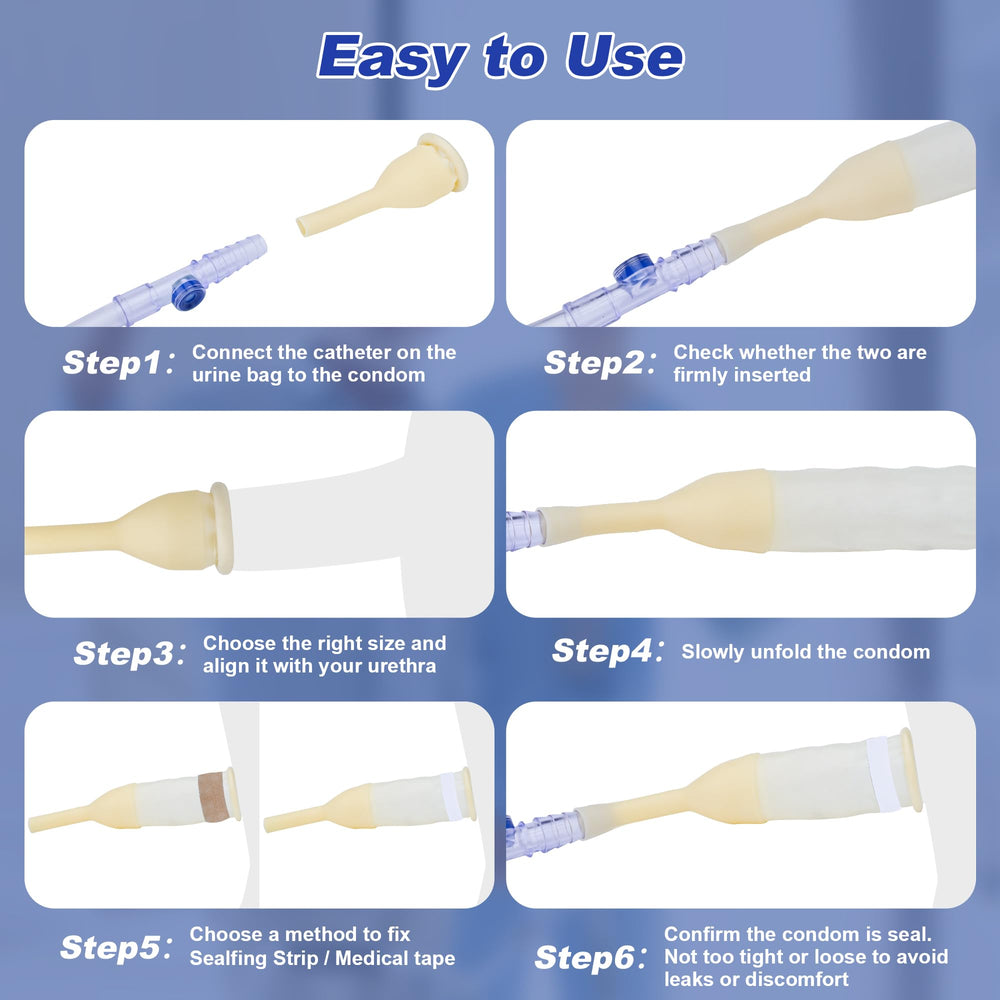 Easy to Use

Step1: Connect the catheter on the urine bag to the condom

Step2: Check whether the two are firmly inserted

Step3: Choose the right size and align it with your urethra

Step4: Slowly unfold the condom

Step5: Choose a method to fix Sealfing Strip / Medical tape

Step6: Confirm the condom is seal. Not too tight or loose to avoid leaks or discomfort