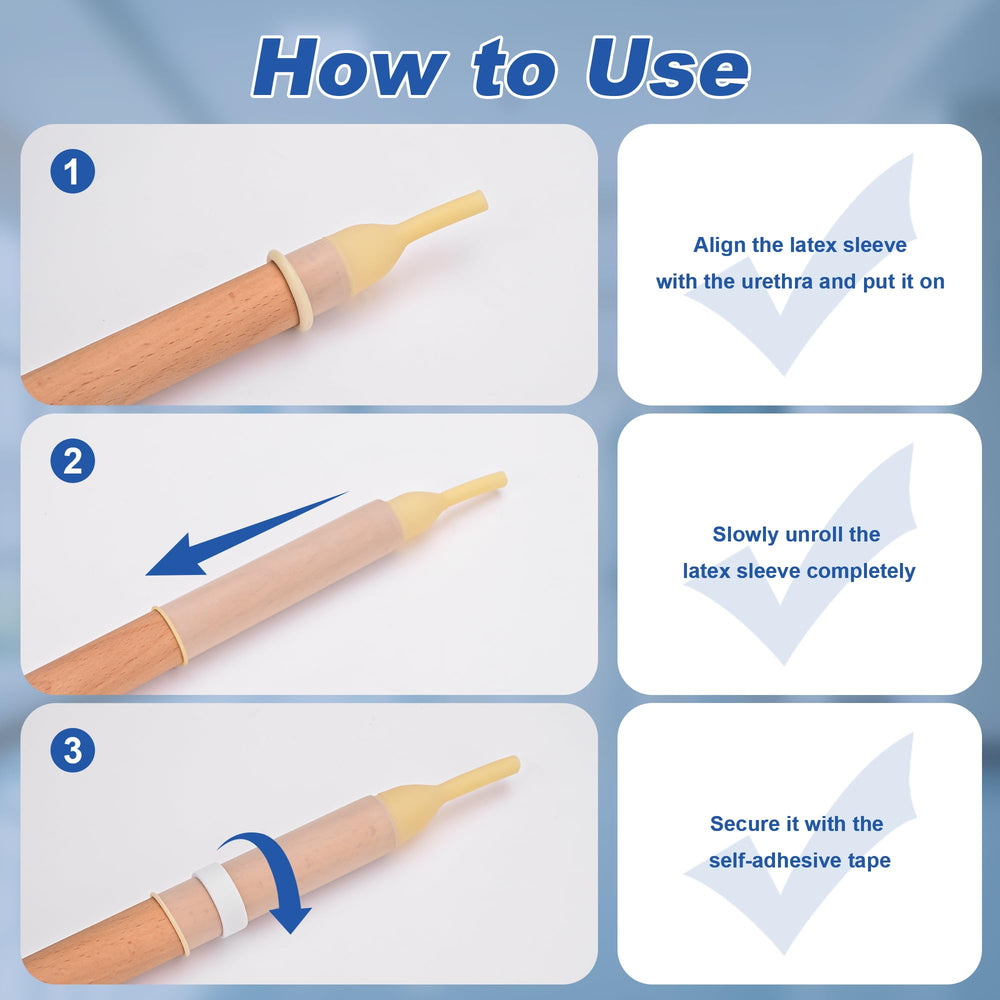 How to Use

1

Align the latex sleeve with the urethra and put it on

2

Slowly unroll the latex sleeve completely

3

Secure it with the self-adhesive tape