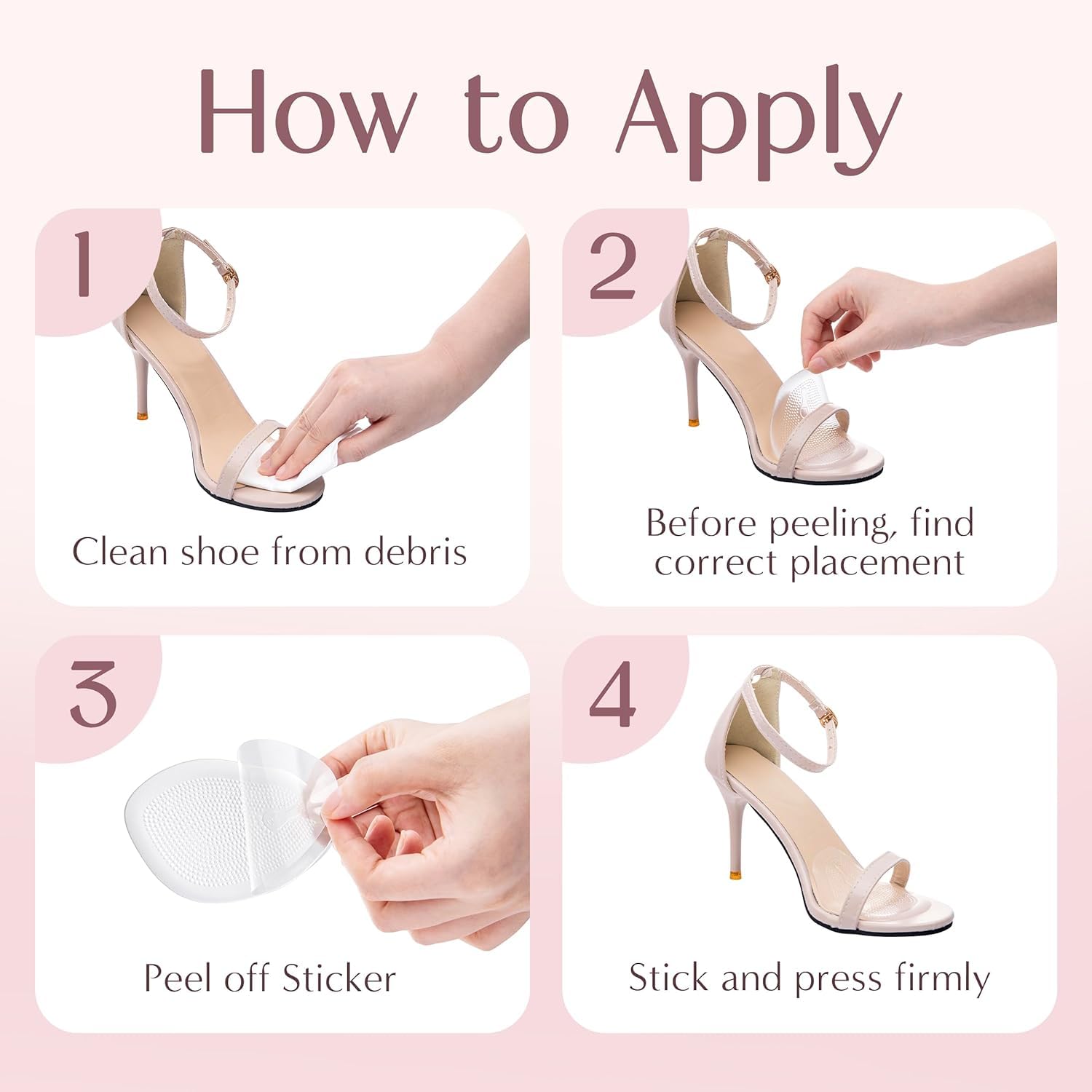 How to Apply

1

Clean shoe from debris

2

Before peeling, find correct placement

3

Peel off Sticker

4

Stick and press firmly