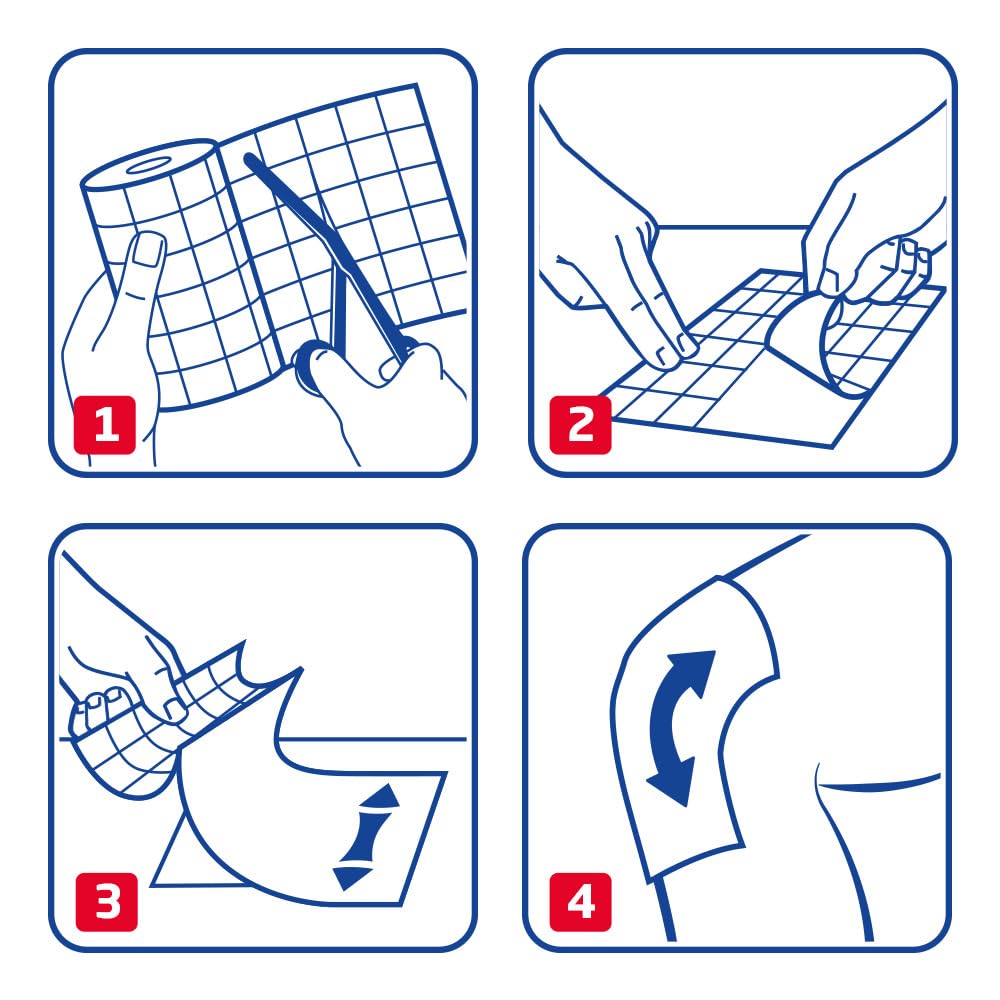 1

2

3

4