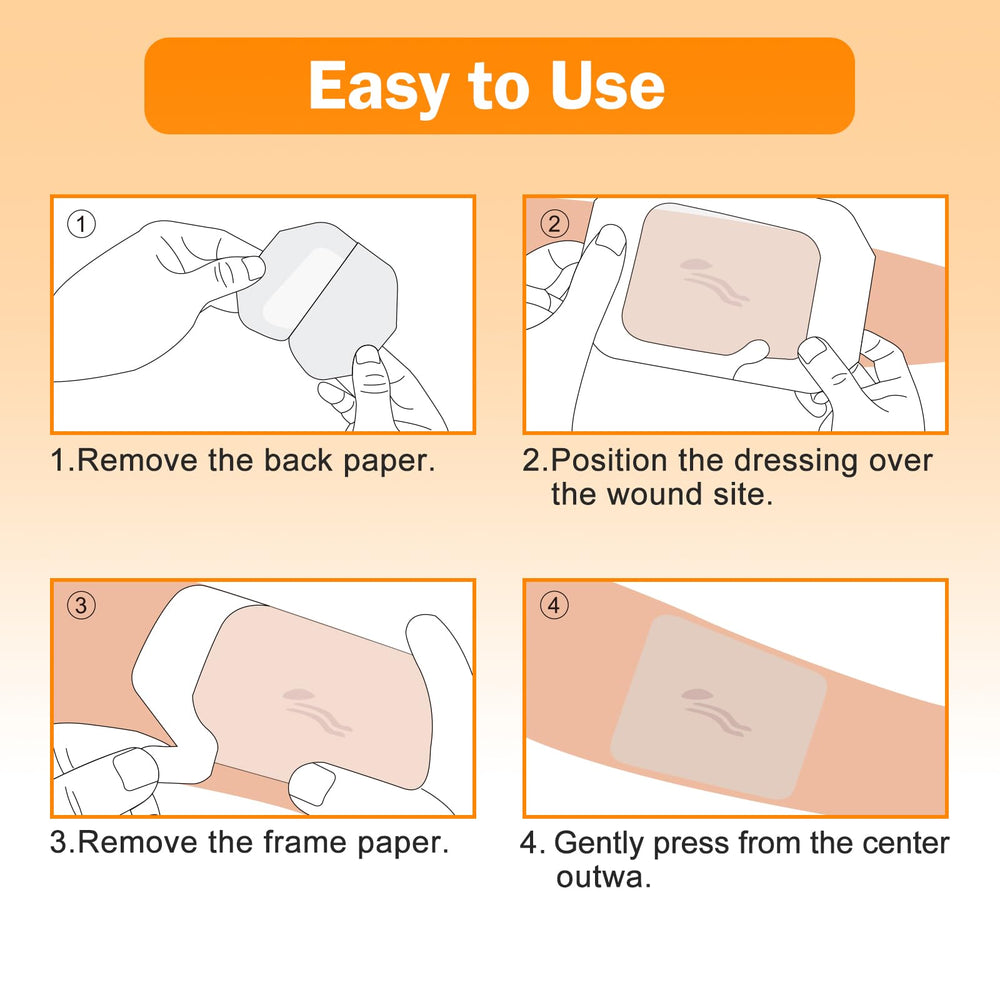 Easy to Use

①

1.Remove the back paper.

②

2.Position the dressing over the wound site.

③

3.Remove the frame paper.

④

4. Gently press from the center outwa.