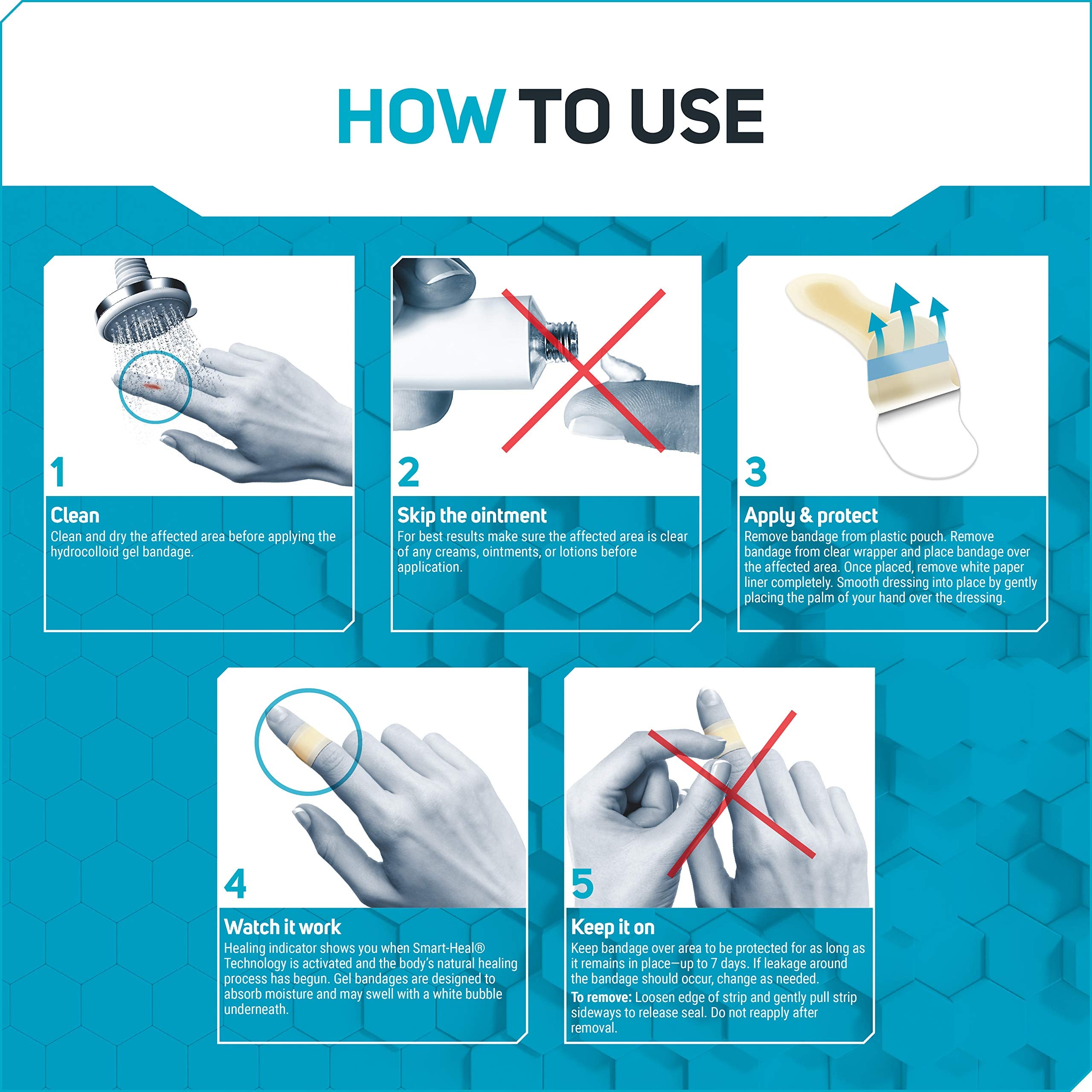 HOW TO USE

1

Clean
Clean and dry the affected area before applying the hydrocolloid gel bandage.

2

Skip the ointment
For best results make sure the affected area is clear of any creams, ointments, or lotions before application.

3

Apply & protect
Remove bandage from plastic pouch. Remove bandage from clear wrapper and place bandage over the affected area. Once placed, remove white paper liner completely. Smooth dressing into place by gently placing the palm of your hand over the dressing.

4

Watch it work
Healing indicator shows you when Smart-Heal® Technology is activated and the body's natural healing process has begun. Gel bandages are designed to absorb moisture and may swell with a white bubble underneath.

5

Keep it on
Keep bandage over area to be protected for as long as it remains in place—up to 7 days. If leakage around the bandage should occur, change as needed.
To remove: Loosen edge of strip and gently pull strip sideways to release seal. Do not reapply after removal.