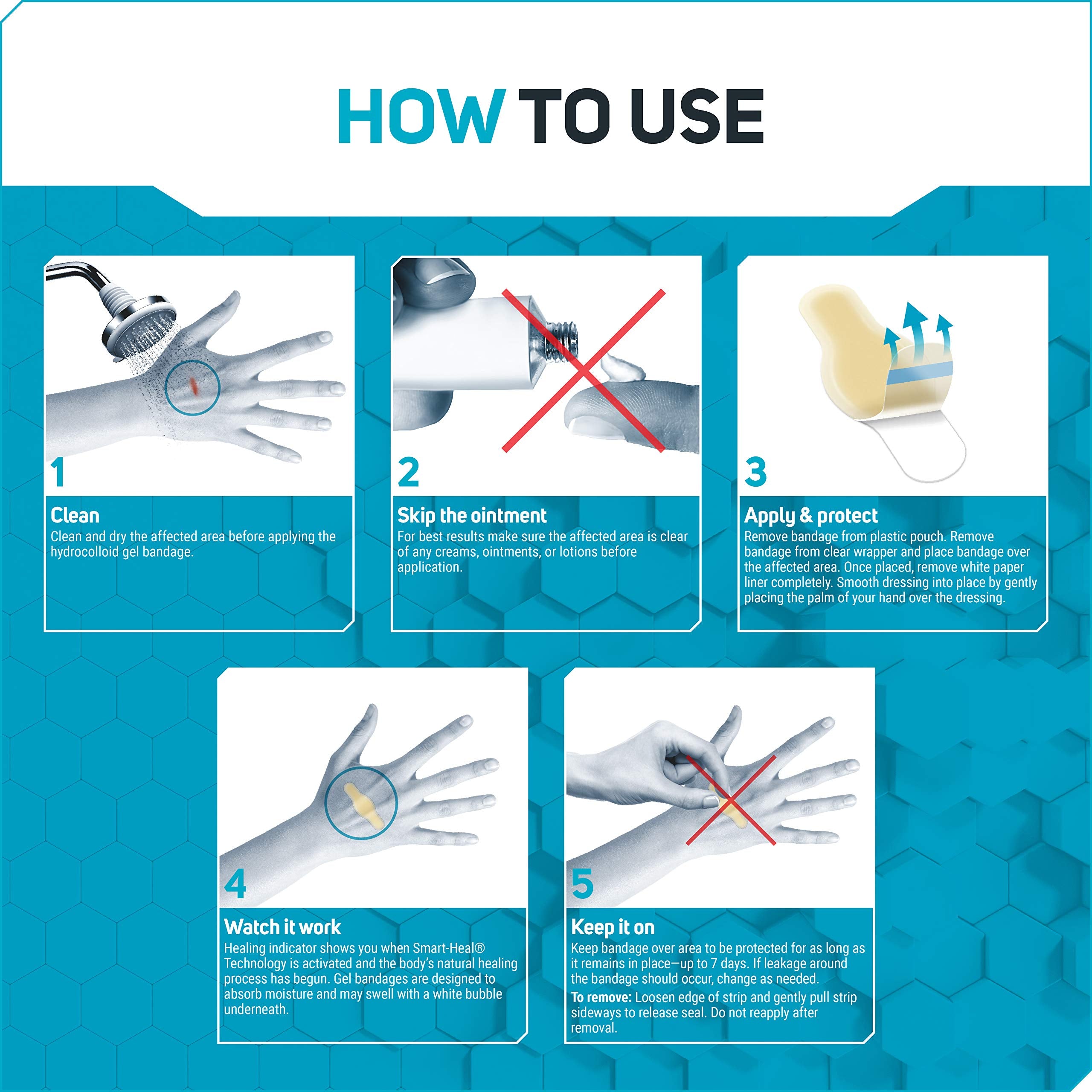 HOW TO USE

1
Clean
Clean and dry the affected area before applying the hydrocolloid gel bandage.

2
Skip the ointment
For best results make sure the affected area is clear of any creams, ointments, or lotions before application.

3
Apply & protect
Remove bandage from plastic pouch. Remove bandage from clear wrapper and place bandage over the affected area. Once placed, remove white paper liner completely. Smooth dressing into place by gently placing the palm of your hand over the dressing.

4
Watch it work
Healing indicator shows you when Smart-Heal® Technology is activated and the body's natural healing process has begun. Gel bandages are designed to absorb moisture and may swell with a white bubble underneath.

5
Keep it on
Keep bandage over area to be protected for as long as it remains in place—up to 7 days. If leakage around the bandage should occur, change as needed.
To remove: Loosen edge of strip and gently pull strip sideways to release seal. Do not reapply after removal.