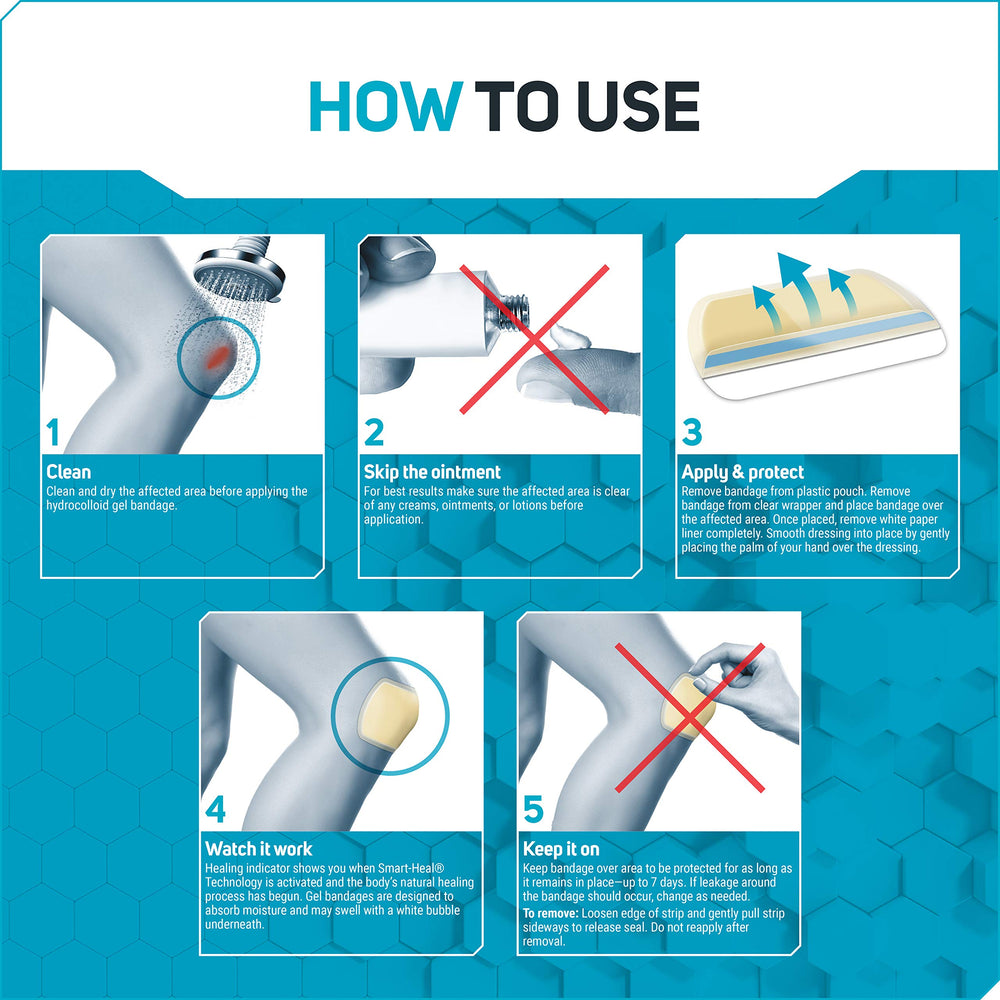 HOW TO USE

1
Clean
Clean and dry the affected area before applying the hydrocolloid gel bandage.

2
Skip the ointment
For best results make sure the affected area is clear of any creams, ointments, or lotions before application.

3
Apply & protect
Remove bandage from plastic pouch. Remove bandage from clear wrapper and place bandage over the affected area. Once placed, remove white paper liner completely. Smooth dressing into place by gently placing the palm of your hand over the dressing.

4
Watch it work
Healing indicator shows you when Smart-Heal® Technology is activated and the body's natural healing process has begun. Gel bandages are designed to absorb moisture and may swell with a white bubble underneath.

5
Keep it on
Keep bandage over area to be protected for as long as it remains in place—up to 7 days. If leakage around the bandage should occur, change as needed.
To remove: Loosen edge of strip and gently pull strip sideways to release seal. Do not reapply after removal.