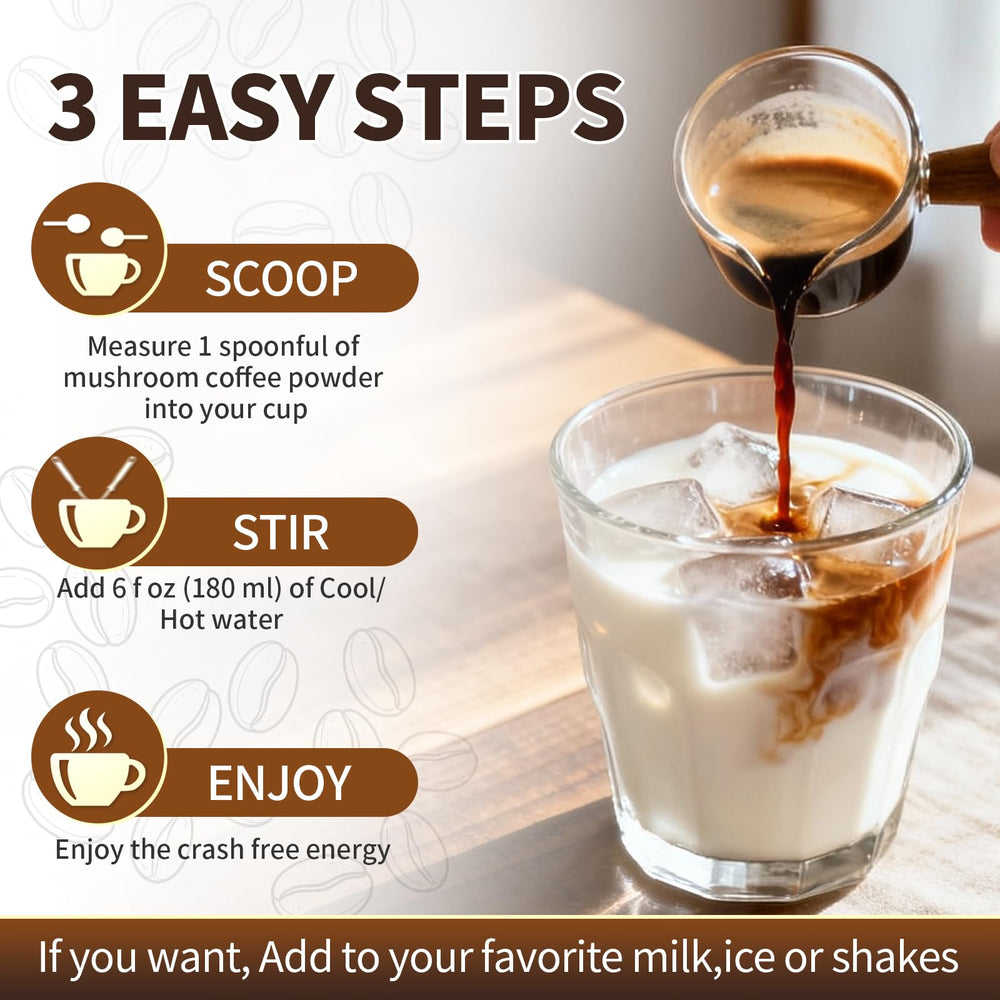 3 EASY STEPS

SCOOP

Measure 1 spoonful of mushroom coffee powder into your cup

STIR

Add 6 f oz (180 ml) of Cool/ Hot water

ENJOY

Enjoy the crash free energy

If you want, Add to your favorite milk,ice or shakes