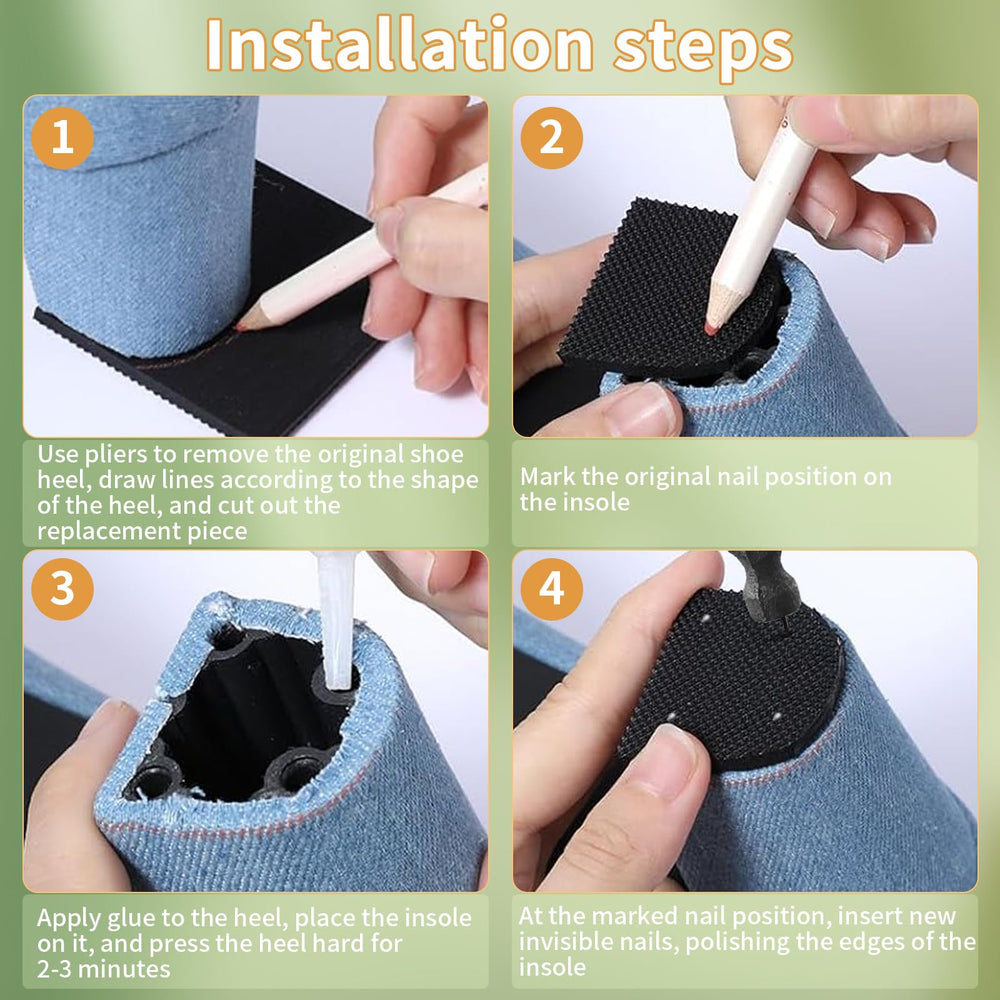 Installation steps

1

Use pliers to remove the original shoe heel, draw lines according to the shape of the heel, and cut out the replacement piece

2

Mark the original nail position on the insole

3

Apply glue to the heel, place the insole on it, and press the heel hard for 2-3 minutes

4

At the marked nail position, insert new invisible nails, polishing the edges of the insole