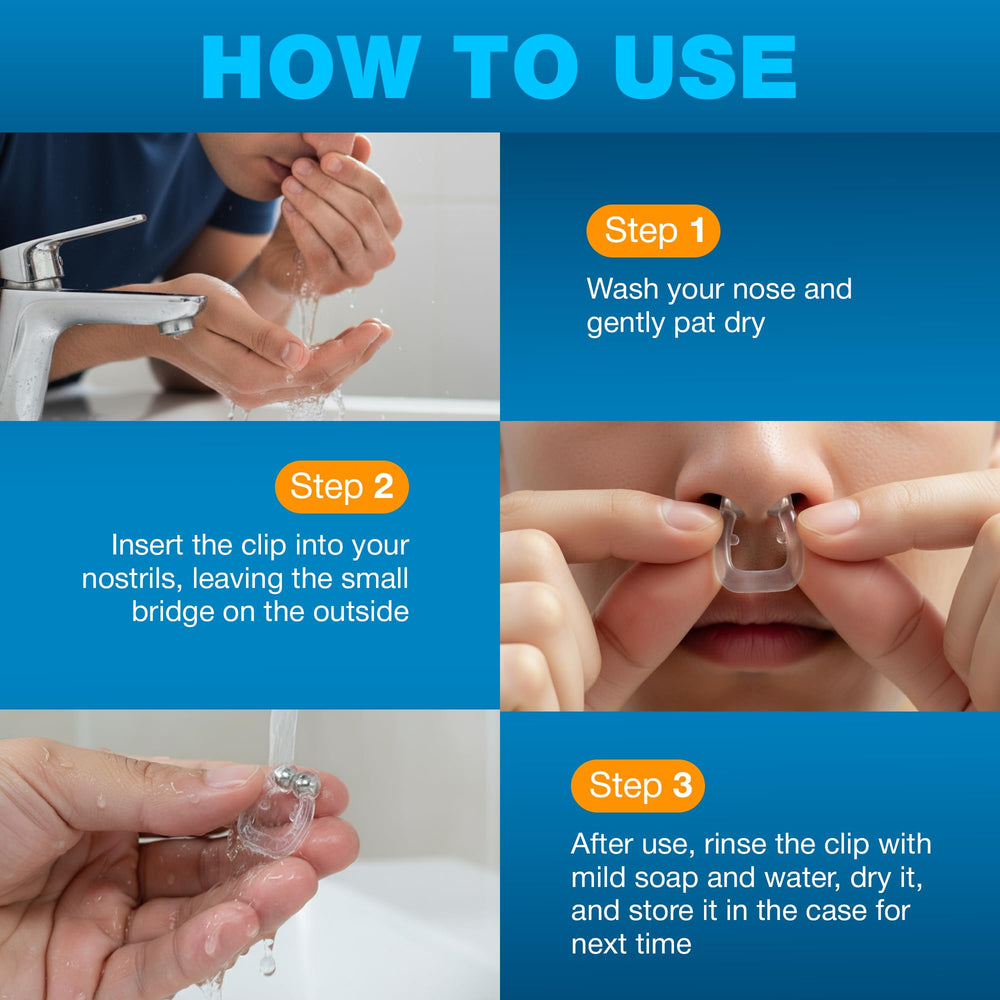 HOW TO USE

Step 1

Wash your nose and gently pat dry

Step 2

Insert the clip into your nostrils, leaving the small bridge on the outside

Step 3

After use, rinse the clip with mild soap and water, dry it, and store it in the case for next time