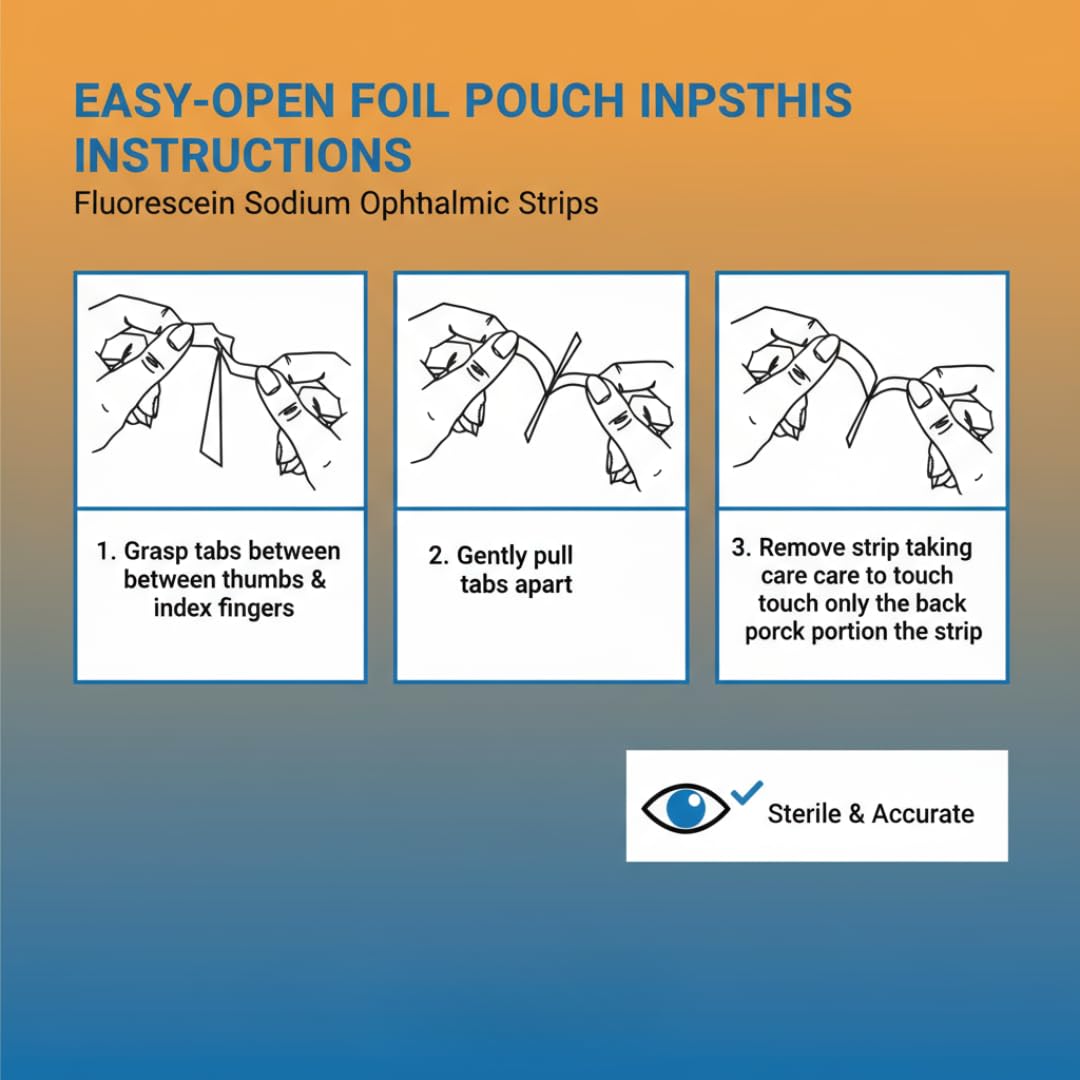 EASY-OPEN FOIL POUCH INPSTHIS INSTRUCTIONS

Fluorescein Sodium Ophthalmic Strips

1. Grasp tabs between between thumbs & index fingers

2. Gently pull tabs apart

3. Remove strip taking care care to touch touch only the back porck portion the strip

Sterile & Accurate