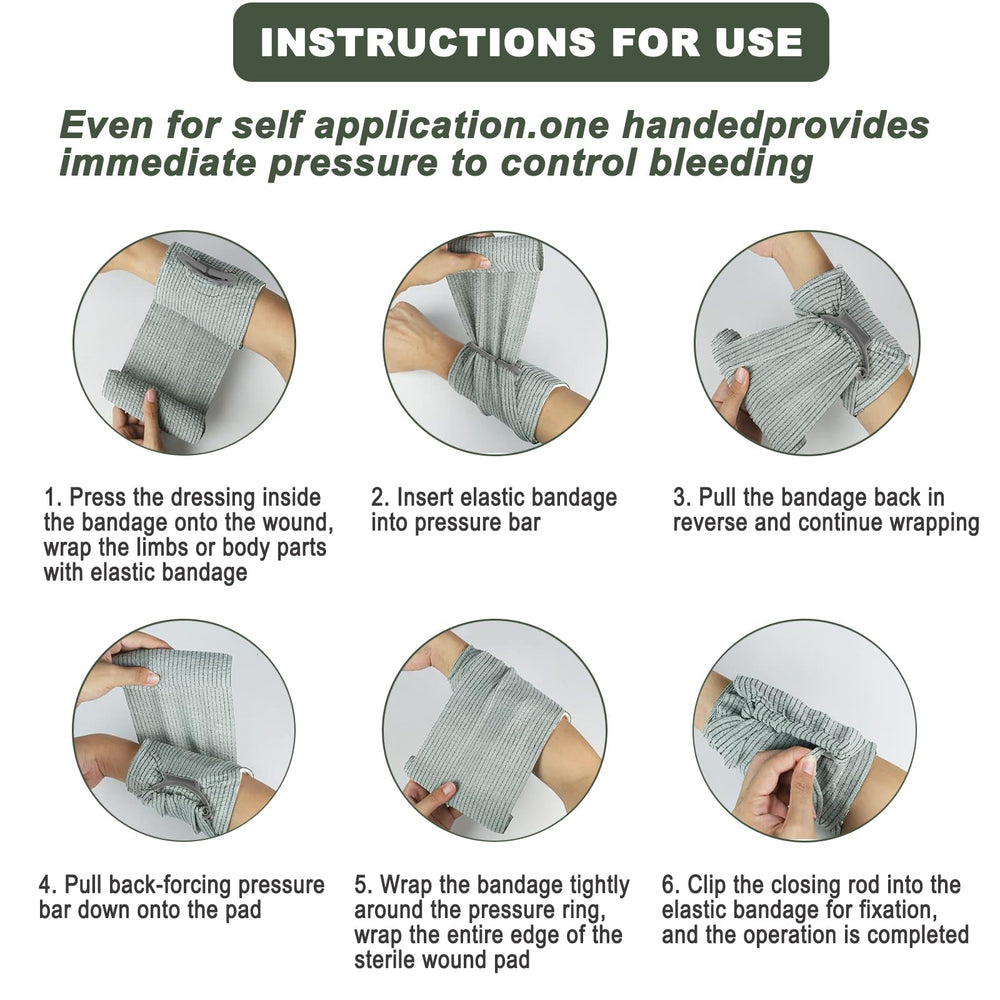 INSTRUCTIONS FOR USE

Even for self application.one handedprovides immediate pressure to control bleeding

1. Press the dressing inside the bandage onto the wound, wrap the limbs or body parts with elastic bandage

2. Insert elastic bandage into pressure bar

3. Pull the bandage back in reverse and continue wrapping

4. Pull back-forcing pressure bar down onto the pad

5. Wrap the bandage tightly around the pressure ring, wrap the entire edge of the sterile wound pad

6. Clip the closing rod into the elastic bandage for fixation, and the operation is completed