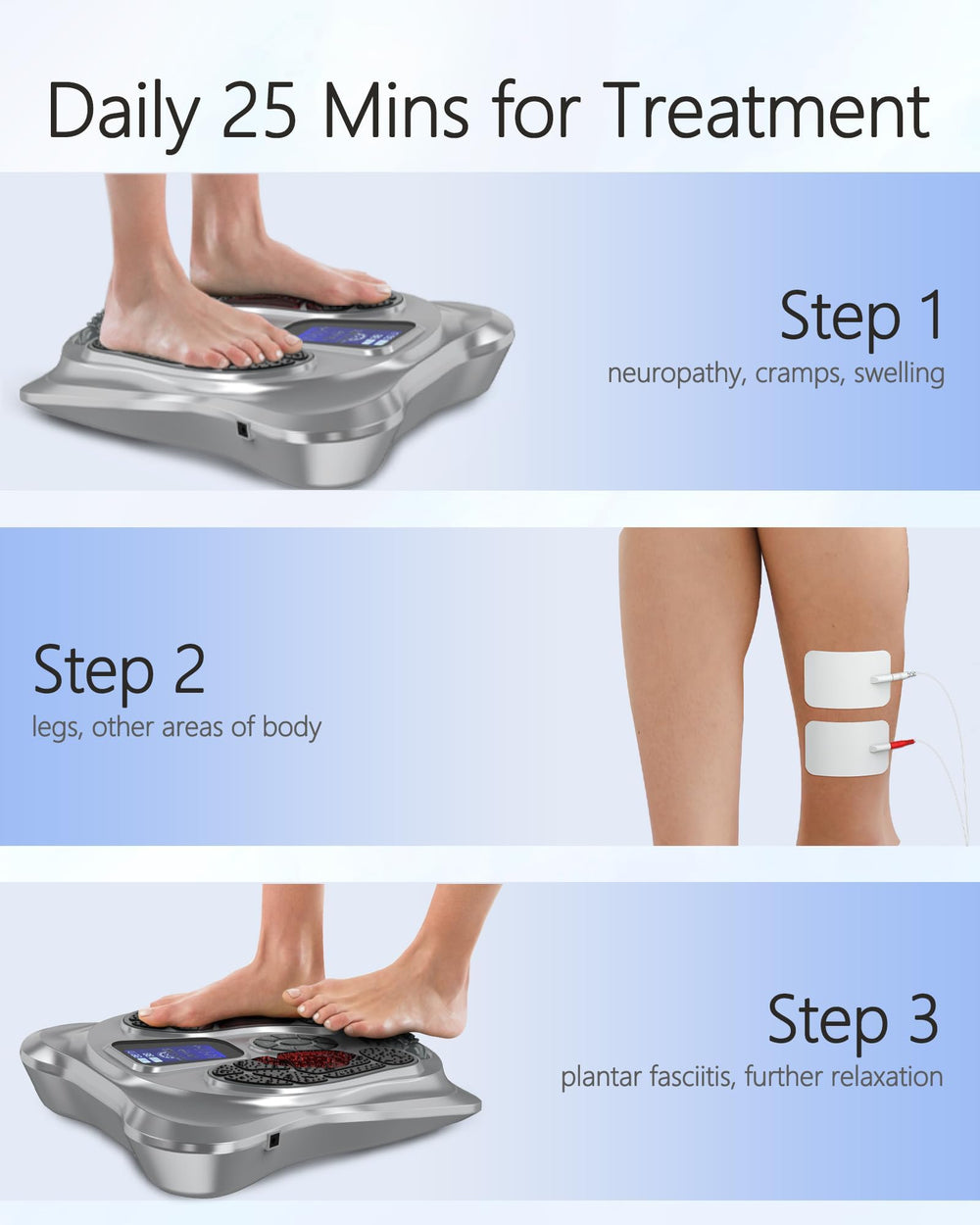 Daily 25 Mins for Treatment

Step 1
neuropathy, cramps, swelling

Step 2
legs, other areas of body

Step 3
plantar fasciitis, further relaxation