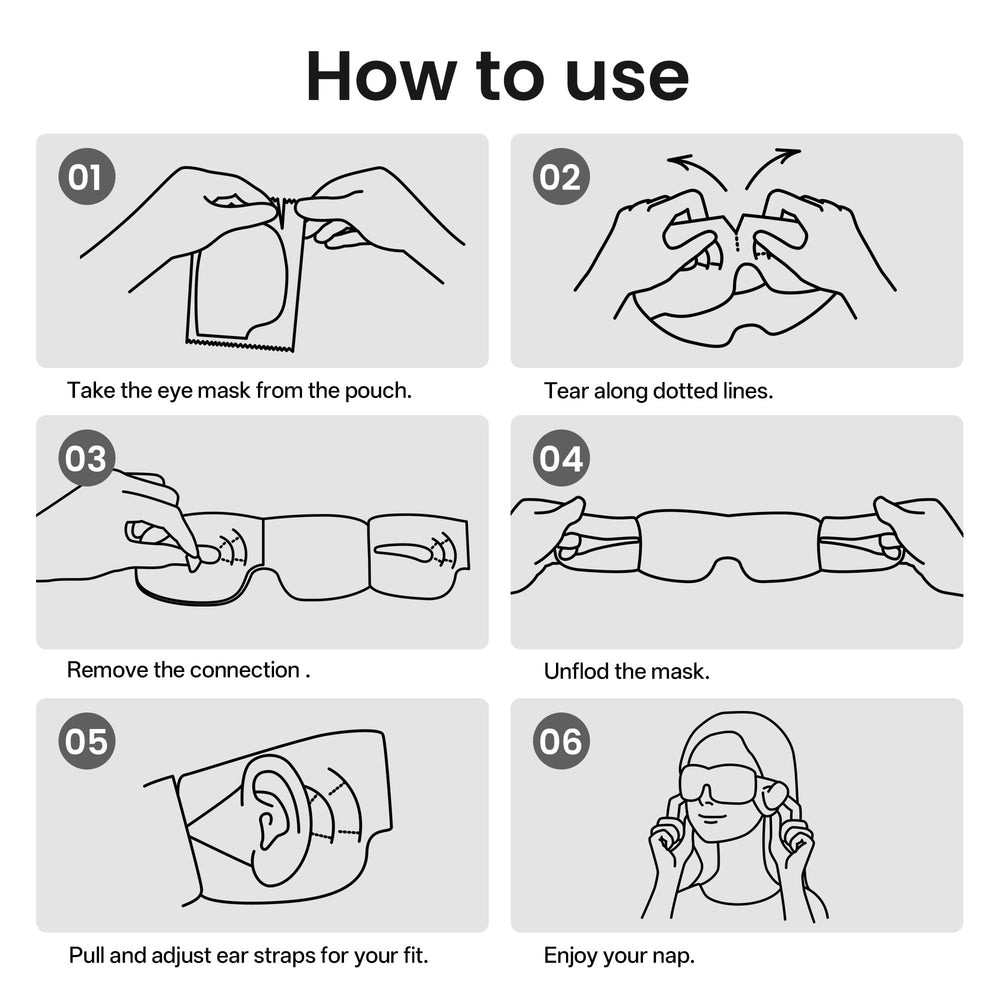 How to use

01

Take the eye mask from the pouch.

02

Tear along dotted lines.

03

Remove the connection .

04

Unflod the mask.

05

Pull and adjust ear straps for your fit.

06

Enjoy your nap.