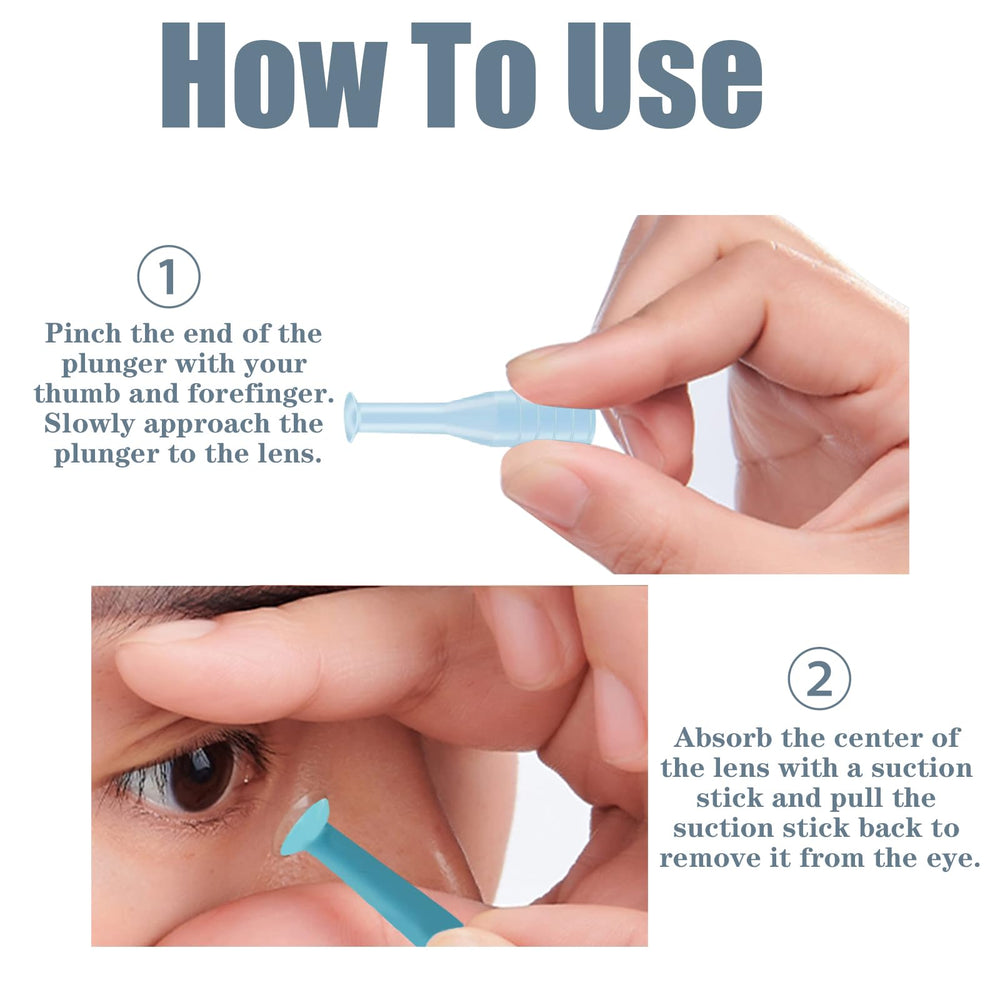 How To Use

1

Pinch the end of the plunger with your thumb and forefinger. Slowly approach the plunger to the lens.

2

Absorb the center of the lens with a suction stick and pull the suction stick back to remove it from the eye.