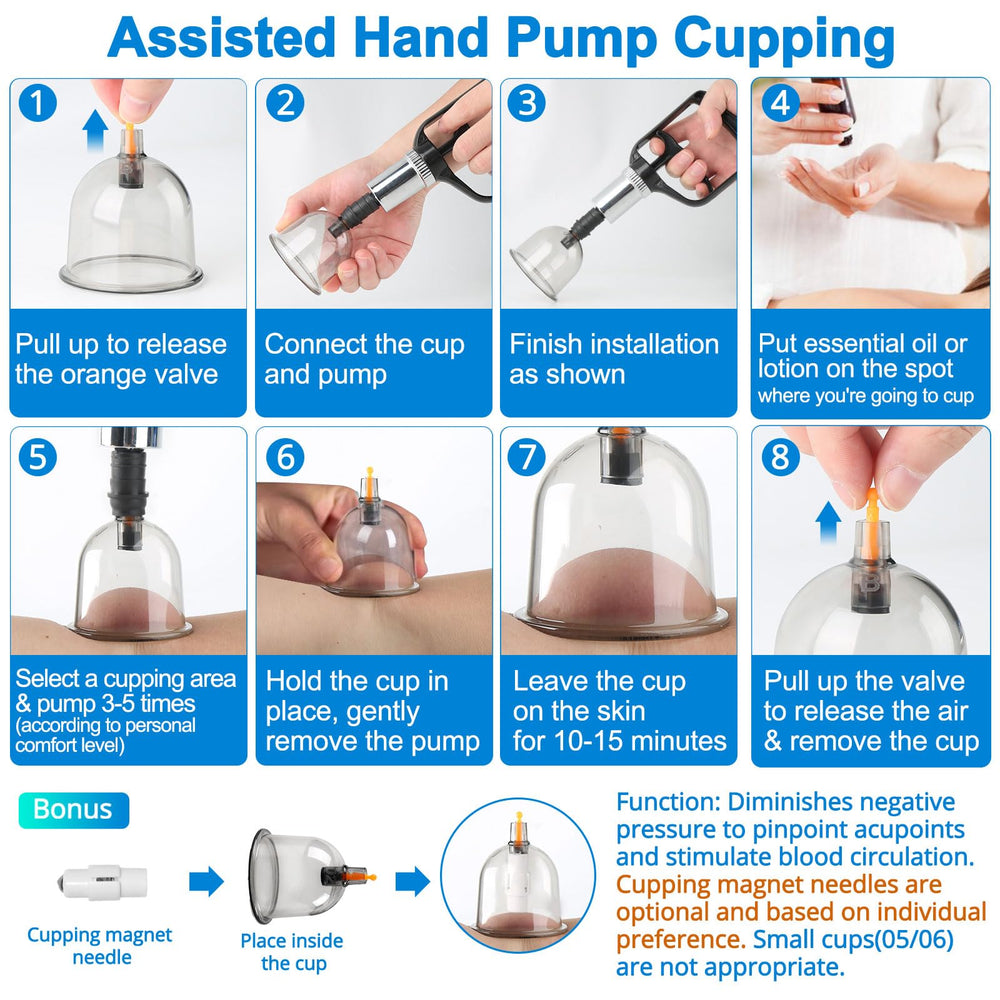 Assisted Hand Pump Cupping

1
Pull up to release the orange valve

2
Connect the cup and pump

3
Finish installation as shown

4
Put essential oil or lotion on the spot where you're going to cup

5
Select a cupping area & pump 3-5 times (according to personal comfort level)

6
Hold the cup in place, gently remove the pump

7
Leave the cup on the skin for 10-15 minutes

8
Pull up the valve to release the air & remove the cup

Bonus

Cupping magnet needle

Place inside the cup

Function: Diminishes negative pressure to pinpoint acupoints and stimulate blood circulation. Cupping magnet needles are optional and based on individual preference. Small cups(05/06) are not appropriate.