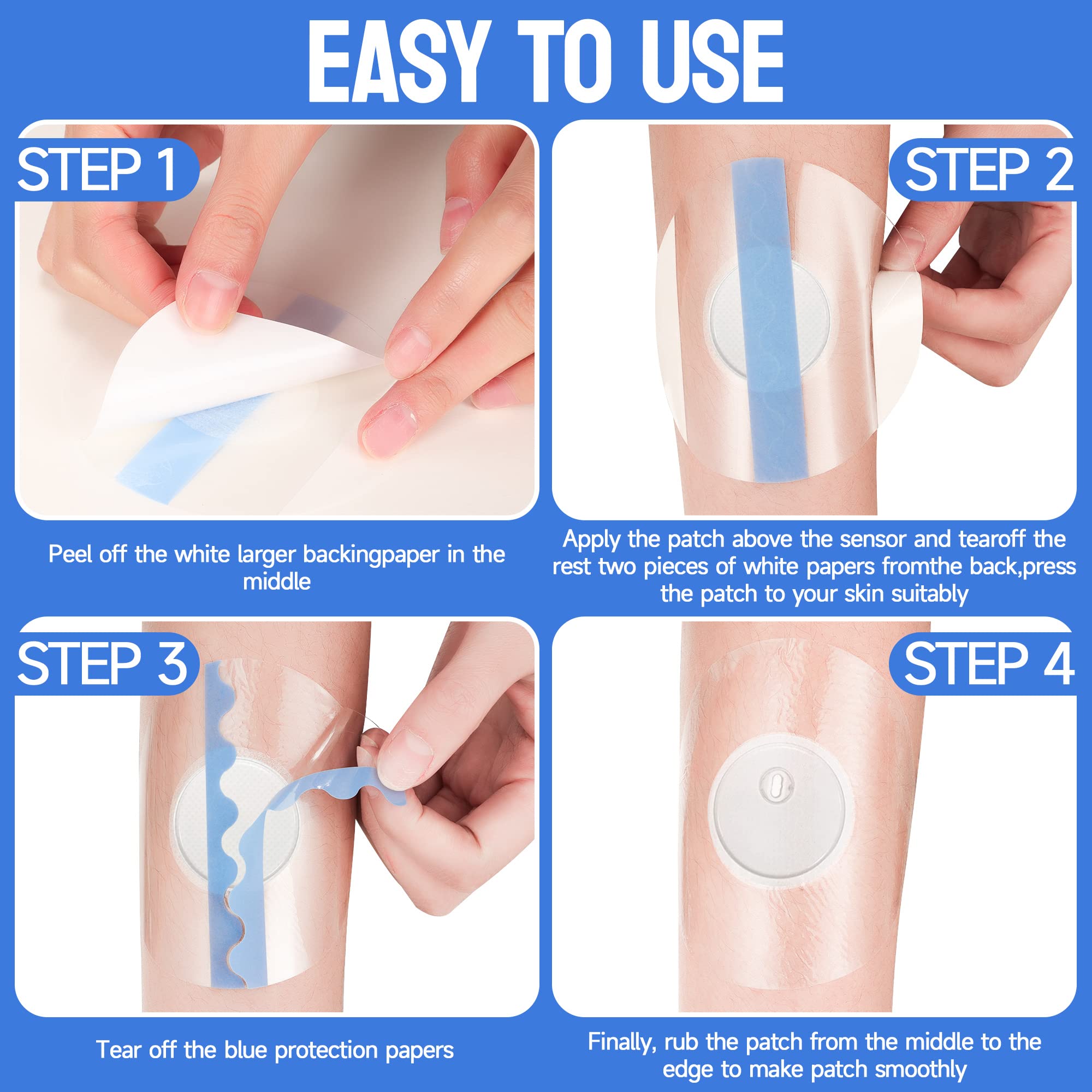 EASY TO USE

STEP 1

Peel off the white larger backingpaper in the middle

STEP 2

Apply the patch above the sensor and tearoff the rest two pieces of white papers fromthe back,press the patch to your skin suitably

STEP 3

Tear off the blue protection papers

STEP 4

Finally, rub the patch from the middle to the edge to make patch smoothly