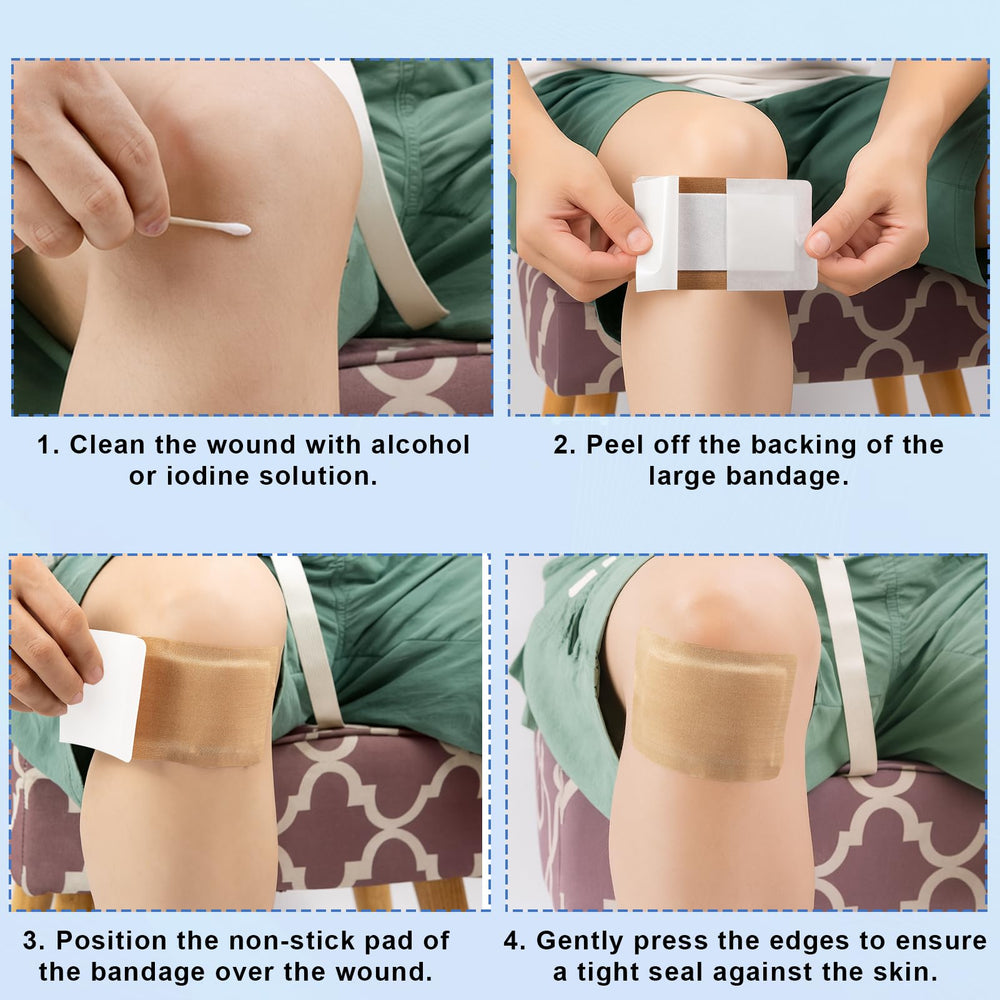 1. Clean the wound with alcohol or iodine solution.

2. Peel off the backing of the large bandage.

3. Position the non-stick pad of the bandage over the wound.

4. Gently press the edges to ensure a tight seal against the skin.