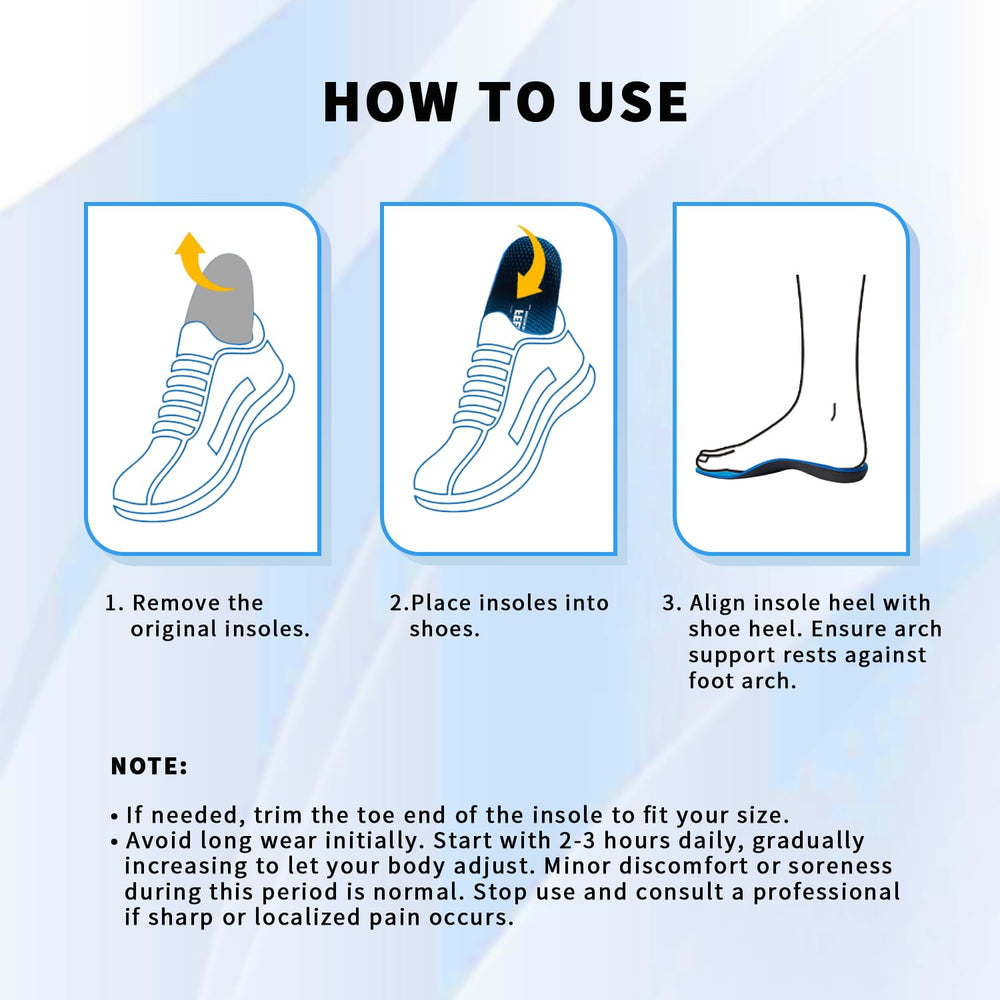 HOW TO USE

1. Remove the original insoles.

2.Place insoles into shoes.

3. Align insole heel with shoe heel. Ensure arch support rests against foot arch.

NOTE:

• If needed, trim the toe end of the insole to fit your size.
• Avoid long wear initially. Start with 2-3 hours daily, gradually increasing to let your body adjust. Minor discomfort or soreness during this period is normal. Stop use and consult a professional if sharp or localized pain occurs.