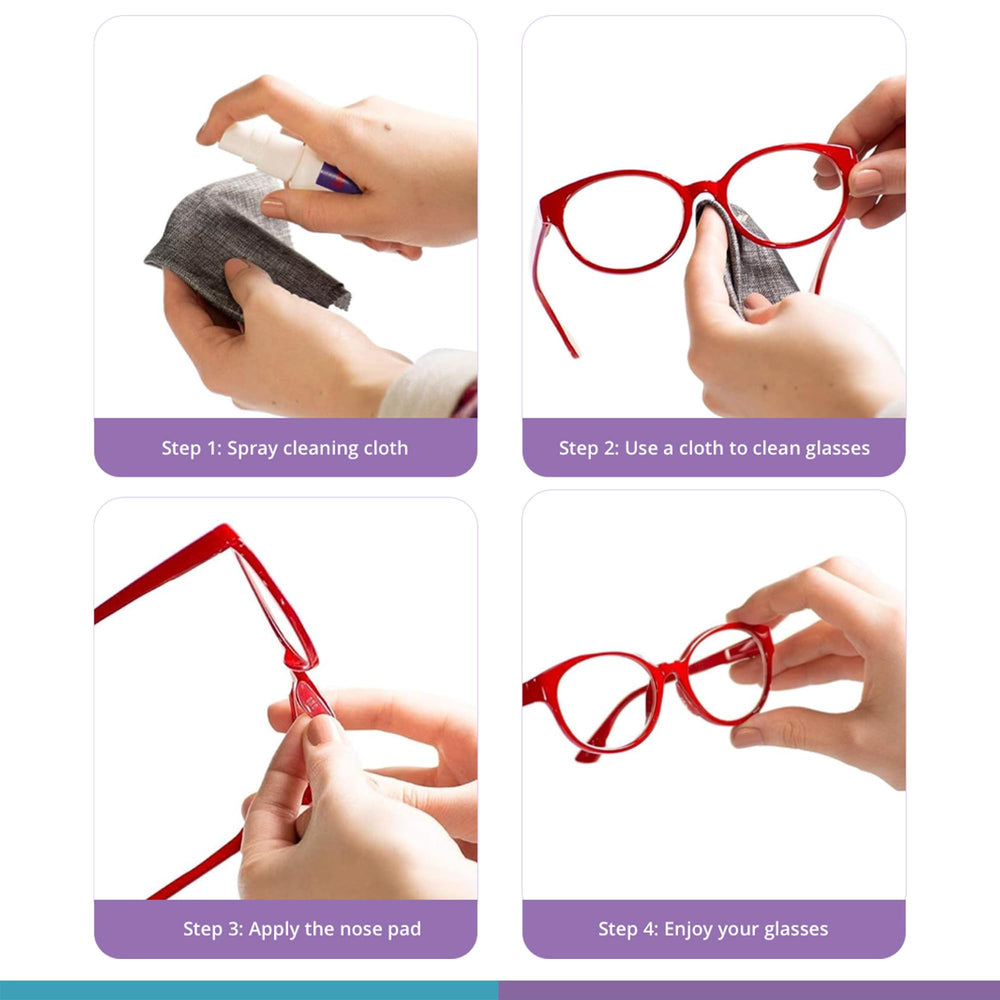 Step 1: Spray cleaning cloth

Step 2: Use a cloth to clean glasses

Step 3: Apply the nose pad

Step 4: Enjoy your glasses