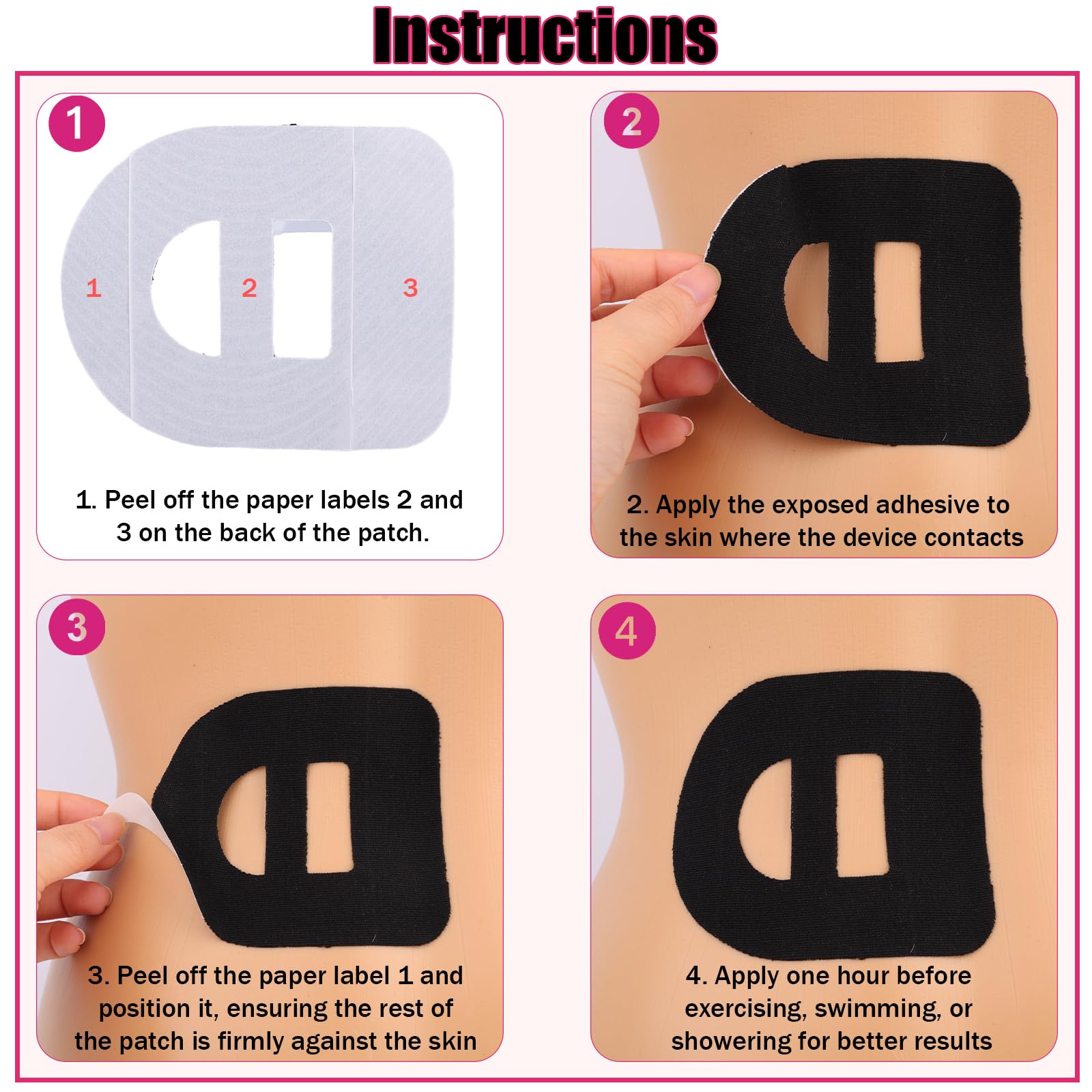 Instructions

1

1 2 3

1. Peel off the paper labels 2 and 3 on the back of the patch.

2

2. Apply the exposed adhesive to the skin where the device contacts

3

3. Peel off the paper label 1 and position it, ensuring the rest of the patch is firmly against the skin

4

4. Apply one hour before exercising, swimming, or showering for better results