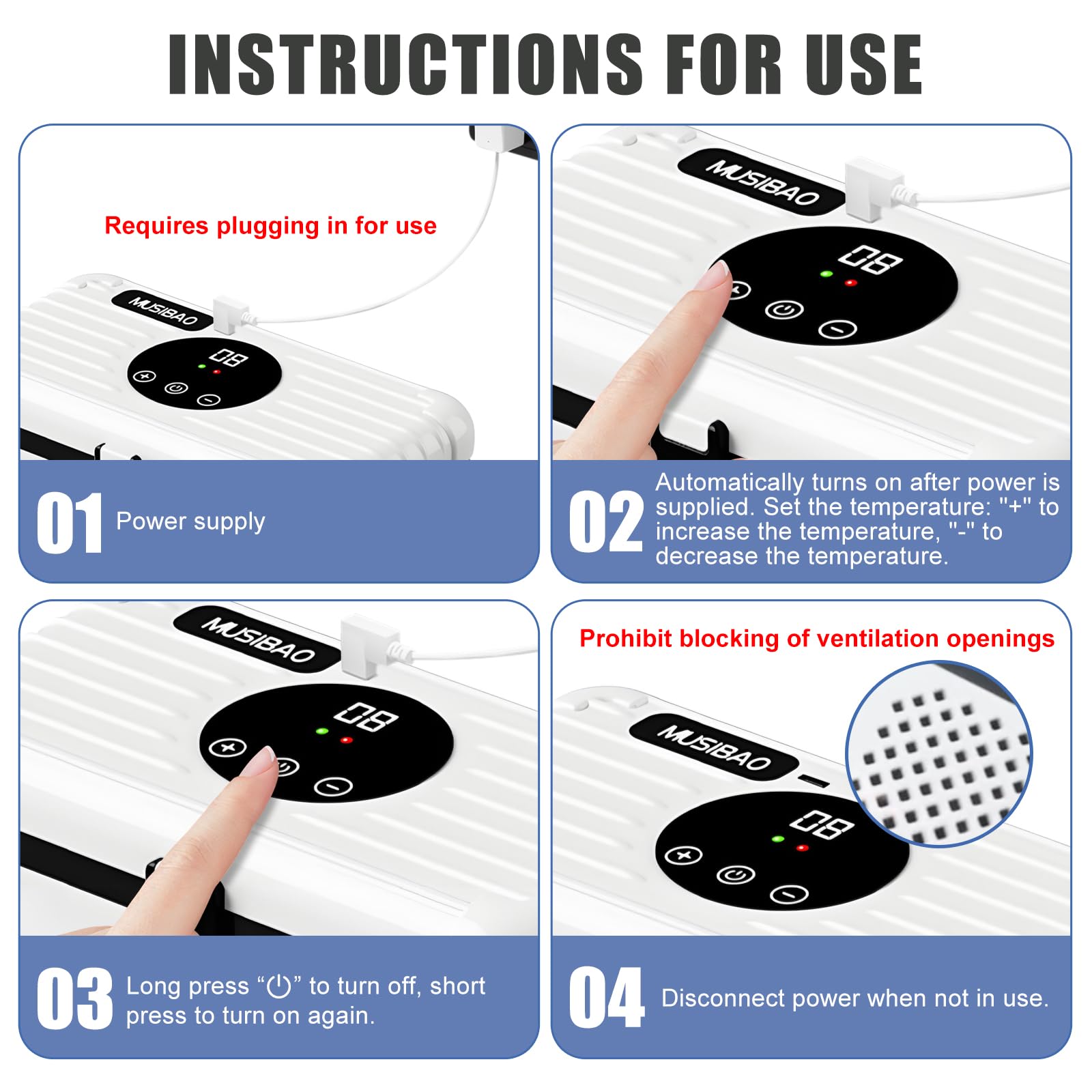 INSTRUCTIONS FOR USE

Requires plugging in for use

MUSIBAO

08

01 Power supply

MUSIBAO

08

02 Automatically turns on after power is supplied. Set the temperature: "+" to increase the temperature, "-" to decrease the temperature.

MUSIBAO

08

03 Long press “⏻” to turn off, short press to turn on again.

Prohibit blocking of ventilation openings

MUSIBAO

08

04 Disconnect power when not in use.