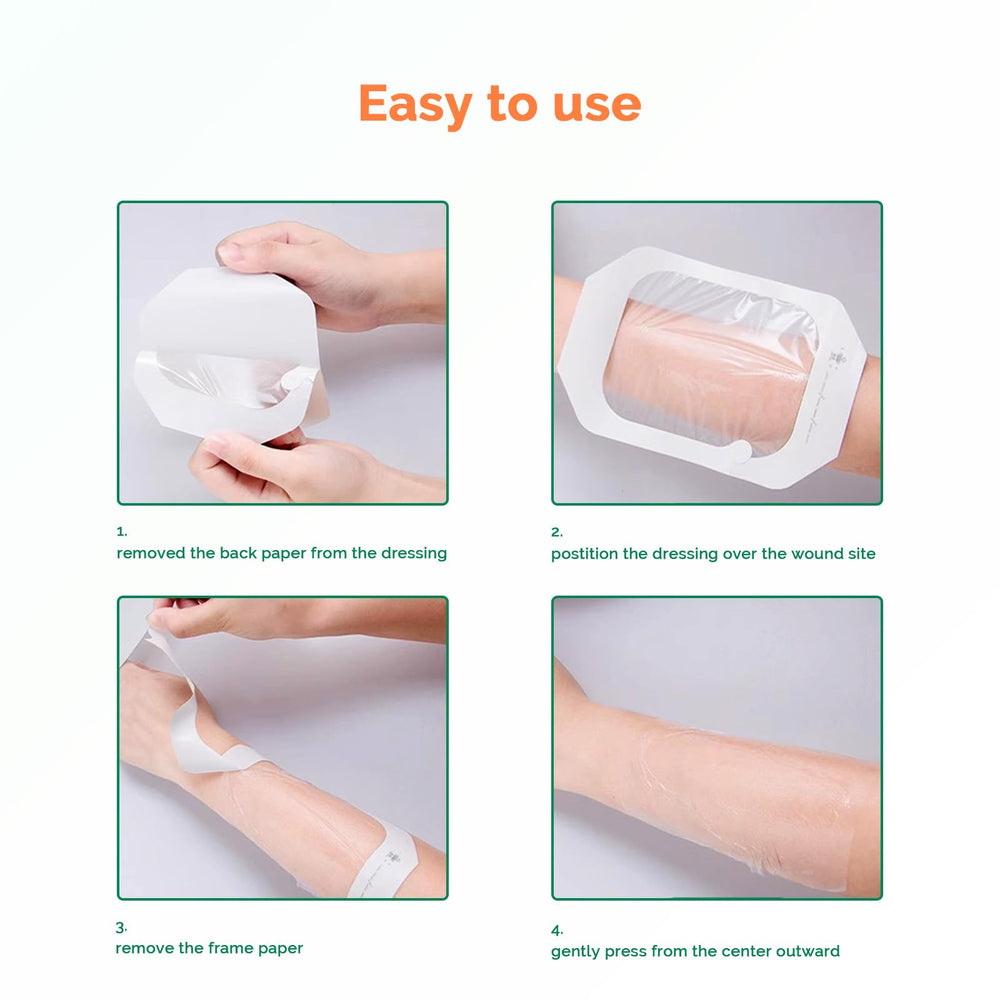 Easy to use

1.
removed the back paper from the dressing

2.
postition the dressing over the wound site

3.
remove the frame paper

4.
gently press from the center outward