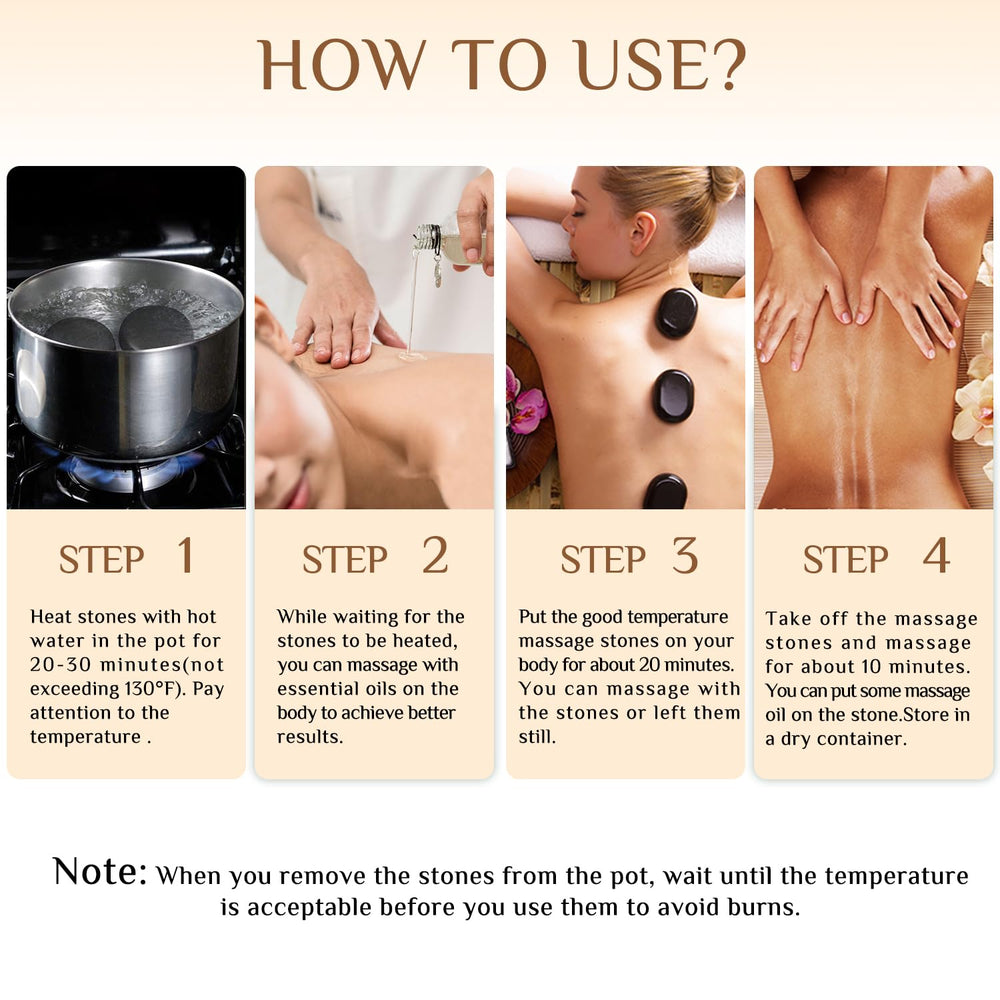 HOW TO USE?

STEP 1

Heat stones with hot water in the pot for 20-30 minutes(not exceeding 130°F). Pay attention to the temperature .

STEP 2

While waiting for the stones to be heated, you can massage with essential oils on the body to achieve better results.

STEP 3

Put the good temperature massage stones on your body for about 20 minutes. You can massage with the stones or left them still.

STEP 4

Take off the massage stones and massage for about 10 minutes. You can put some massage oil on the stone.Store in a dry container.

Note: When you remove the stones from the pot, wait until the temperature is acceptable before you use them to avoid burns.