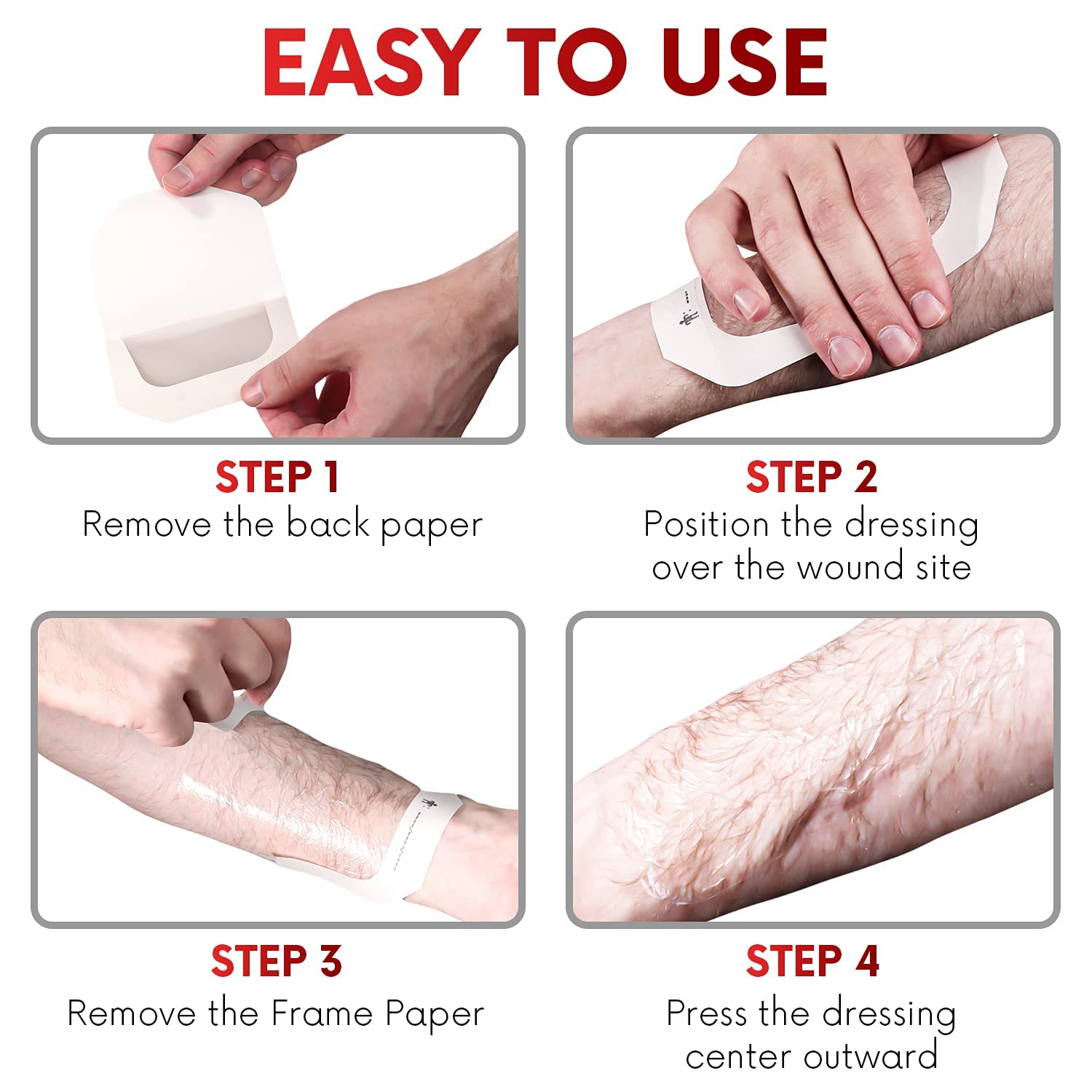 EASY TO USE

STEP 1
Remove the back paper

STEP 2
Position the dressing over the wound site

STEP 3
Remove the Frame Paper

STEP 4
Press the dressing center outward