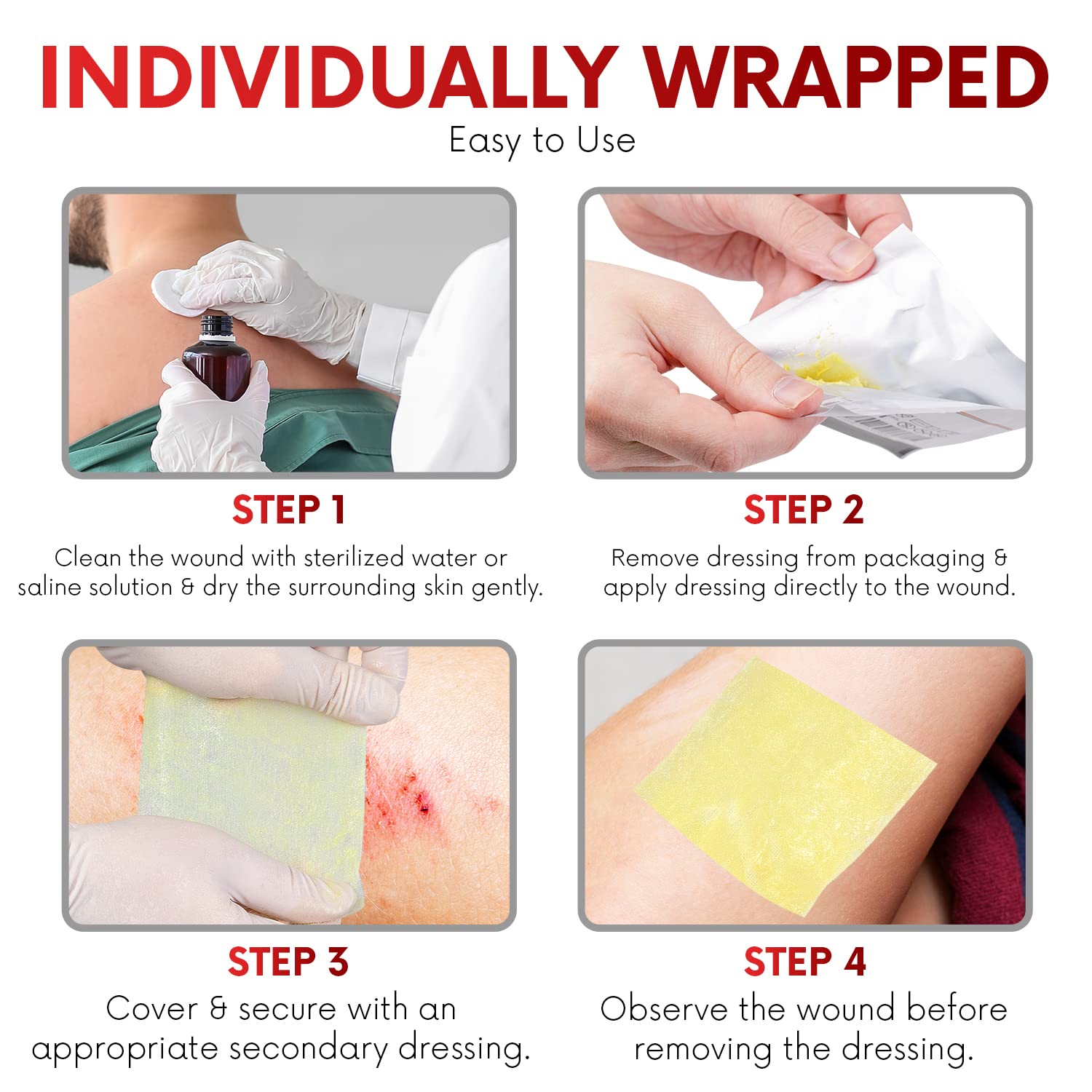 INDIVIDUALLY WRAPPED
Easy to Use

STEP 1
Clean the wound with sterilized water or saline solution & dry the surrounding skin gently.

STEP 2
Remove dressing from packaging & apply dressing directly to the wound.

STEP 3
Cover & secure with an appropriate secondary dressing.

STEP 4
Observe the wound before removing the dressing.