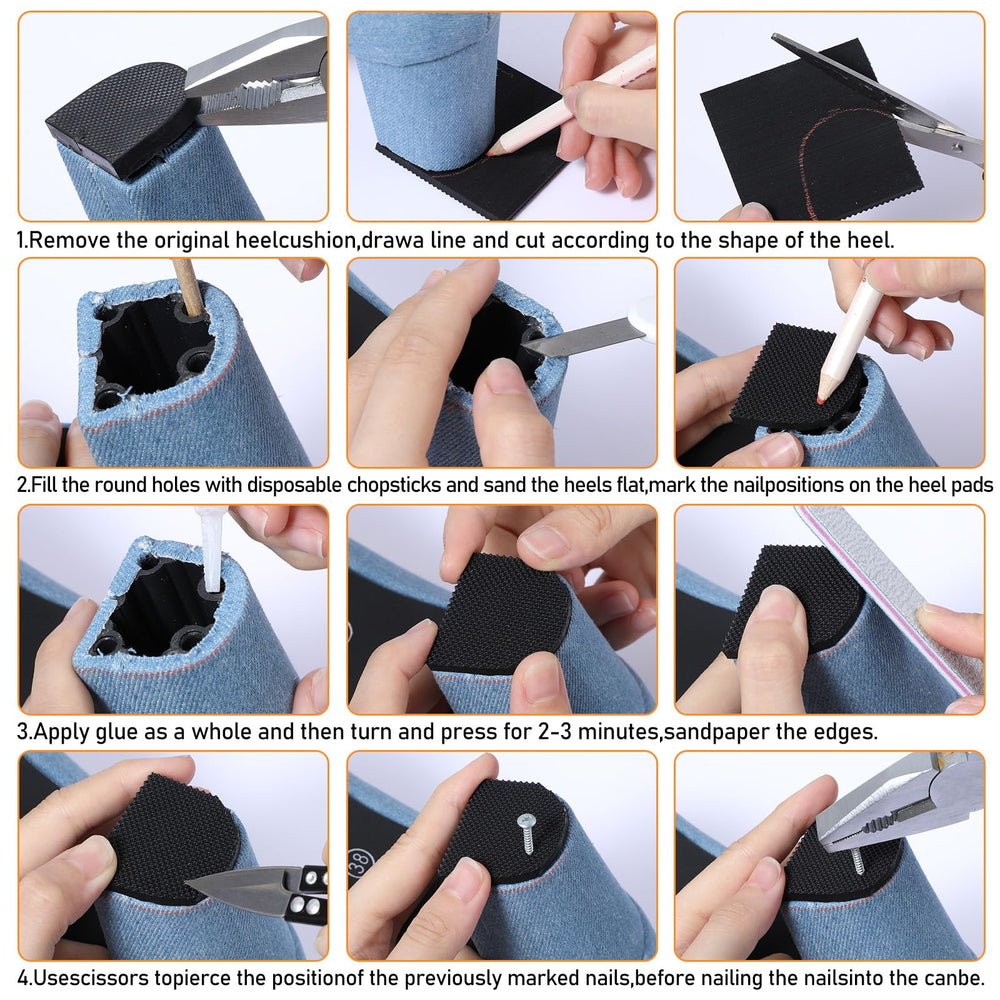 1.Remove the original heelcushion,drawa line and cut according to the shape of the heel.

2.Fill the round holes with disposable chopsticks and sand the heels flat,mark the nailpositions on the heel pads

3.Apply glue as a whole and then turn and press for 2-3 minutes,sandpaper the edges.

38

4.Usescissors topierce the positionof the previously marked nails,before nailing the nailsinto the canbe.