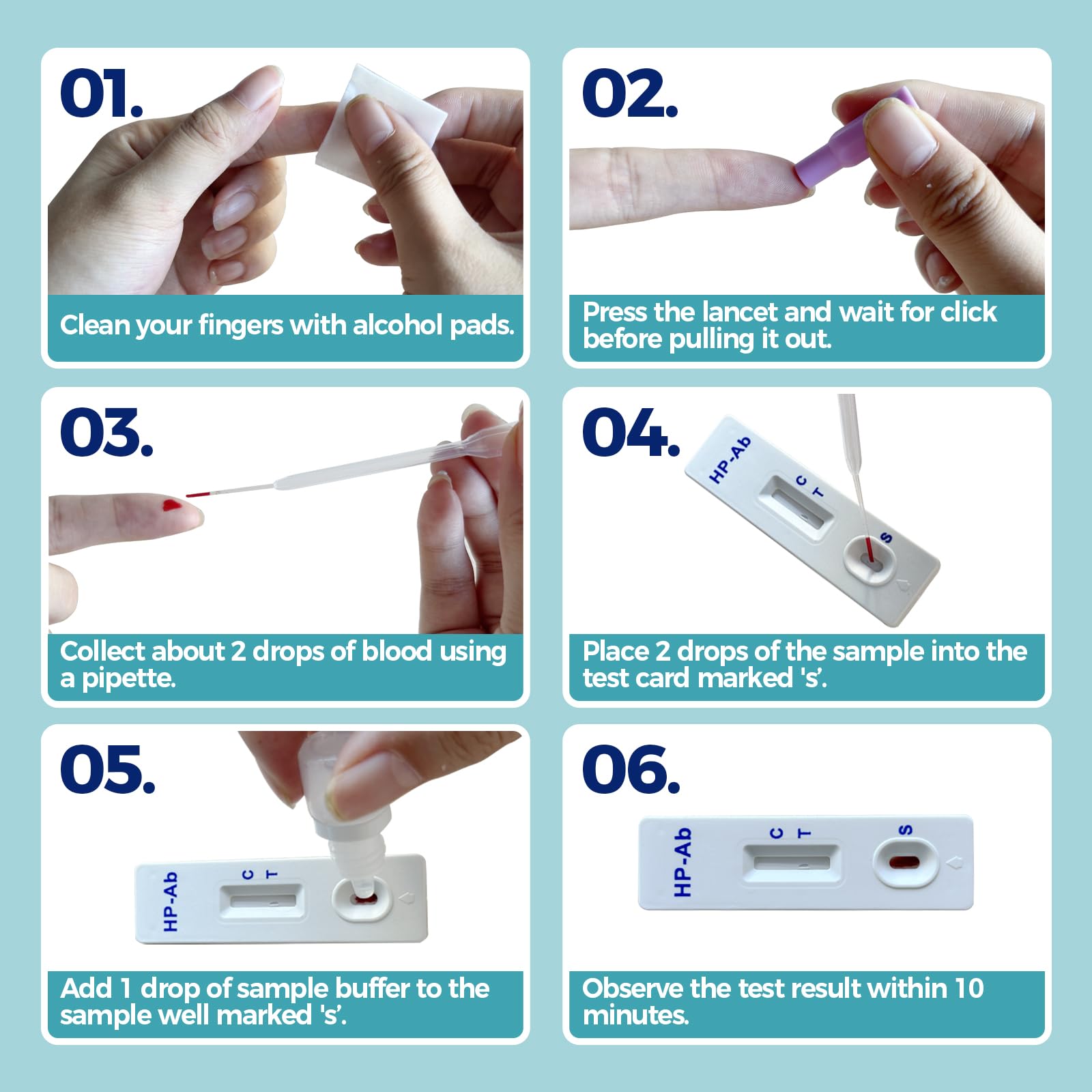 01.

Clean your fingers with alcohol pads.

02.

Press the lancet and wait for click before pulling it out.

03.

Collect about 2 drops of blood using a pipette.

04.

HP-Ab C T S

Place 2 drops of the sample into the test card marked 's'.

05.

HP-Ab C T

Add 1 drop of sample buffer to the sample well marked 's'.

06.

HP-Ab C T S

Observe the test result within 10 minutes.