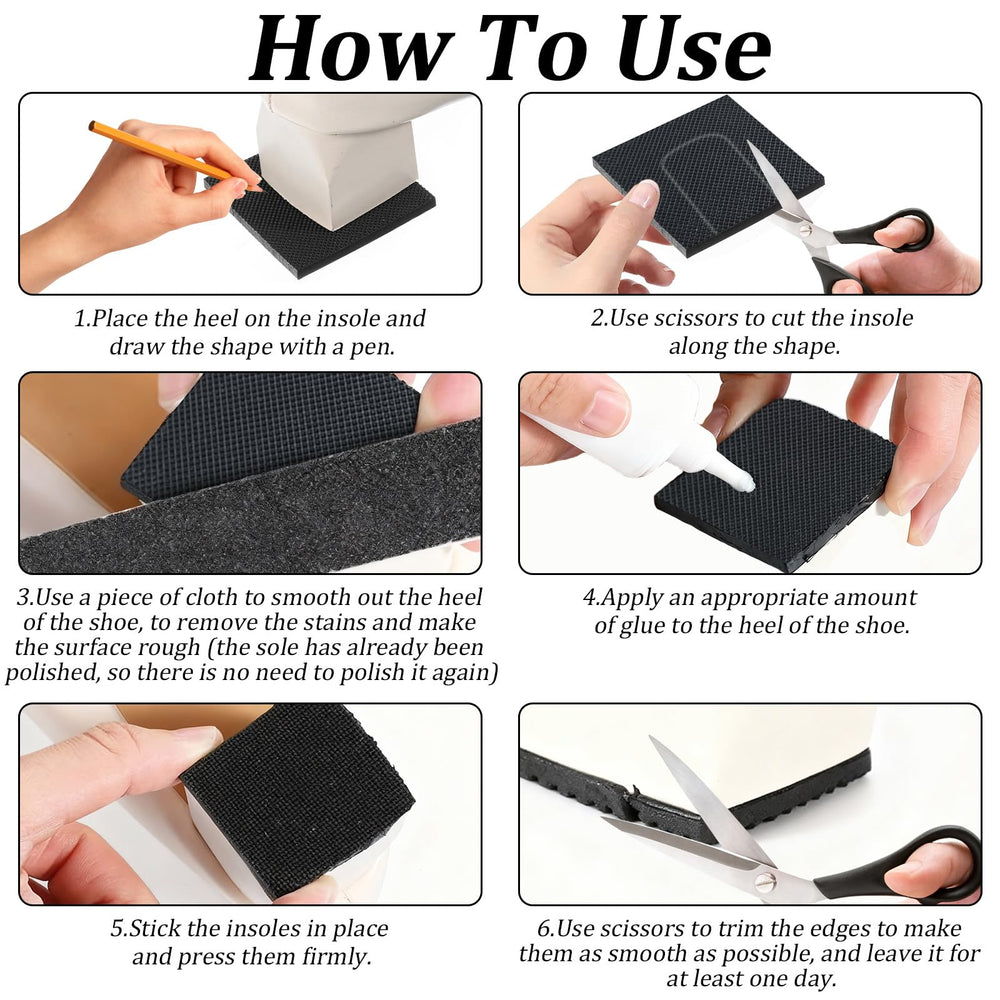 How To Use

1.Place the heel on the insole and draw the shape with a pen.

2.Use scissors to cut the insole along the shape.

3.Use a piece of cloth to smooth out the heel of the shoe, to remove the stains and make the surface rough (the sole has already been polished, so there is no need to polish it again)

4.Apply an appropriate amount of glue to the heel of the shoe.

5.Stick the insoles in place and press them firmly.

6.Use scissors to trim the edges to make them as smooth as possible, and leave it for at least one day.