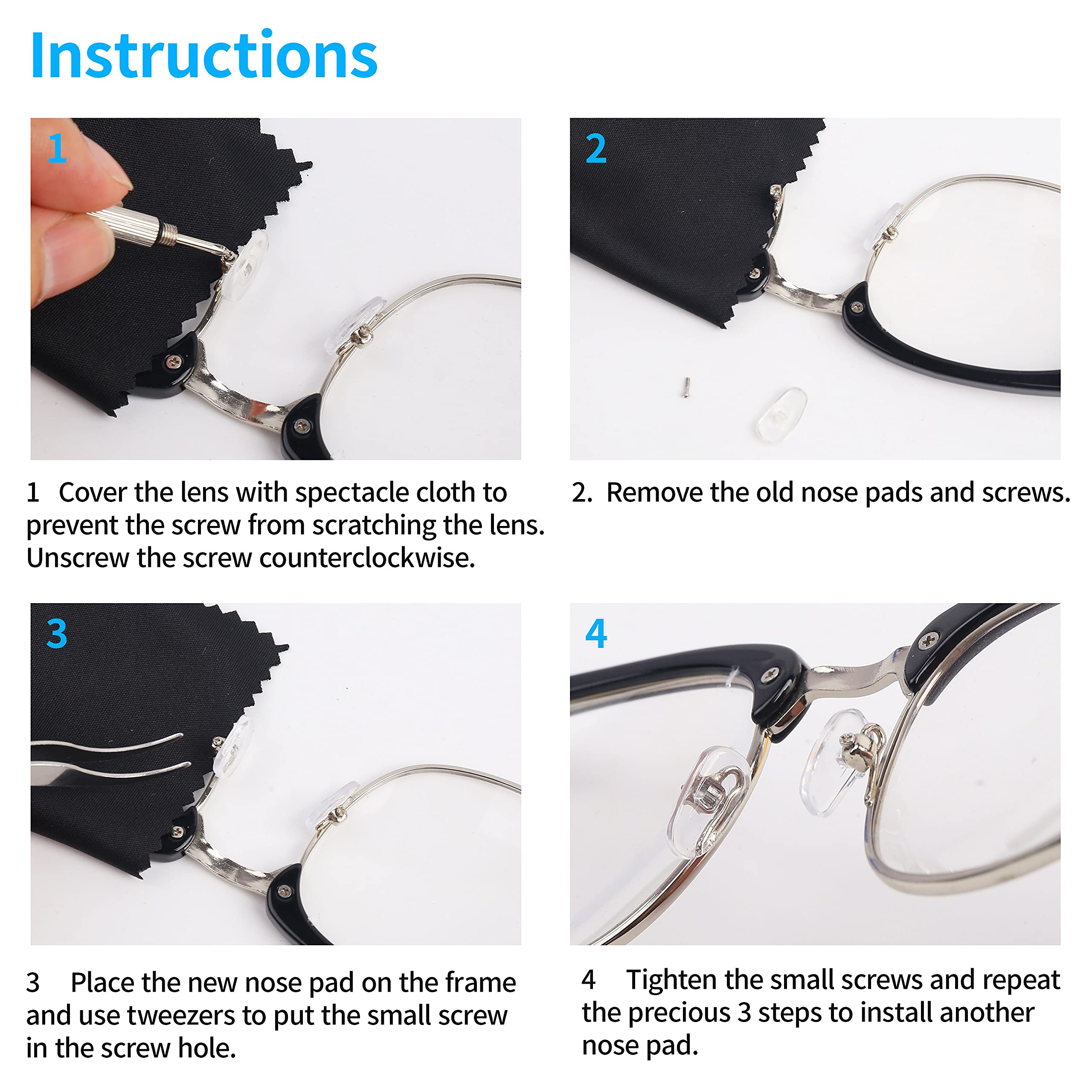 Instructions

1

1 Cover the lens with spectacle cloth to prevent the screw from scratching the lens. Unscrew the screw counterclockwise.

2

2. Remove the old nose pads and screws.

3

3 Place the new nose pad on the frame and use tweezers to put the small screw in the screw hole.

4

4 Tighten the small screws and repeat the precious 3 steps to install another nose pad.