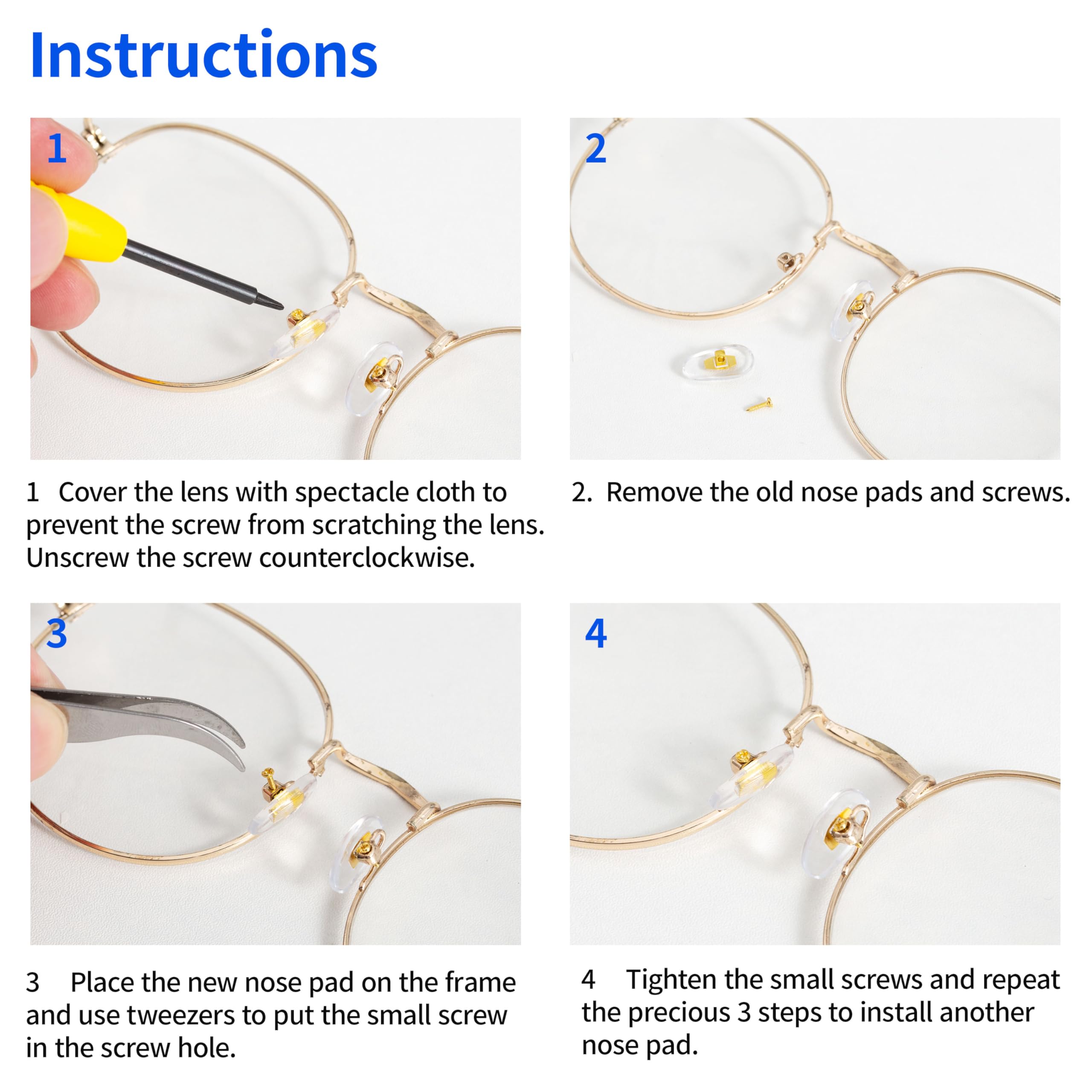 Instructions

1

2

1 Cover the lens with spectacle cloth to prevent the screw from scratching the lens. Unscrew the screw counterclockwise.

2. Remove the old nose pads and screws.

3

4

3 Place the new nose pad on the frame and use tweezers to put the small screw in the screw hole.

4 Tighten the small screws and repeat the precious 3 steps to install another nose pad.