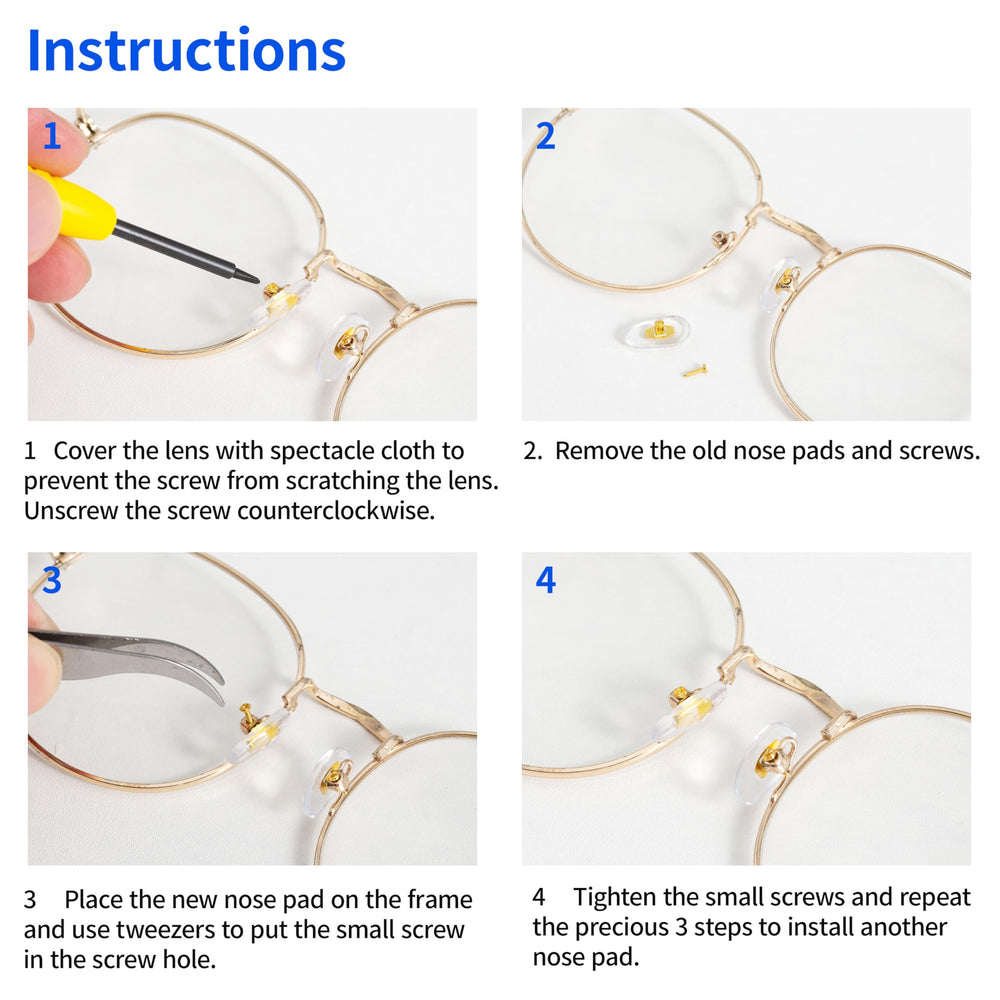 Instructions

1

1 Cover the lens with spectacle cloth to prevent the screw from scratching the lens. Unscrew the screw counterclockwise.

2

2. Remove the old nose pads and screws.

3

3 Place the new nose pad on the frame and use tweezers to put the small screw in the screw hole.

4

4 Tighten the small screws and repeat the precious 3 steps to install another nose pad.