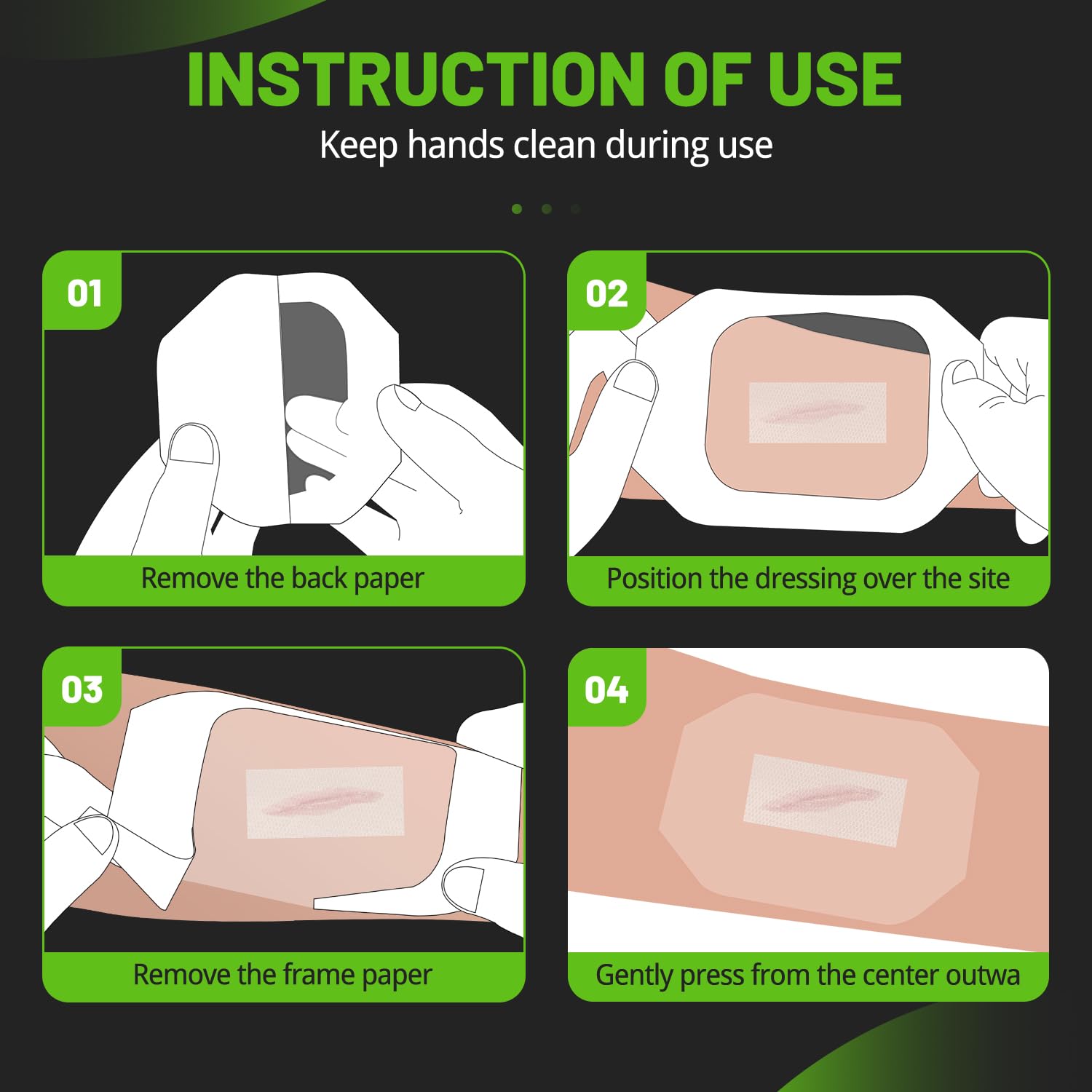 INSTRUCTION OF USE

Keep hands clean during use

01

Remove the back paper

02

Position the dressing over the site

03

Remove the frame paper

04

Gently press from the center outwa