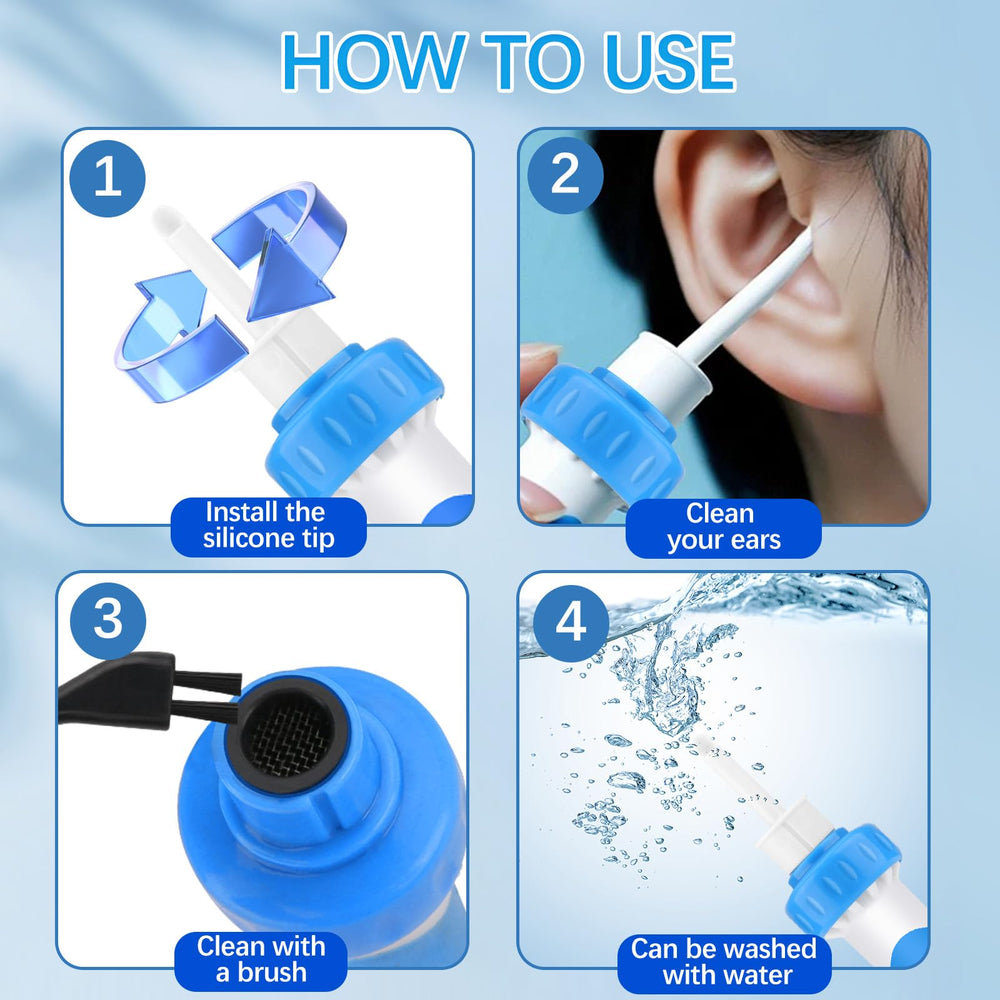 HOW TO USE

1

Install the silicone tip

2

Clean your ears

3

Clean with a brush

4

Can be washed with water