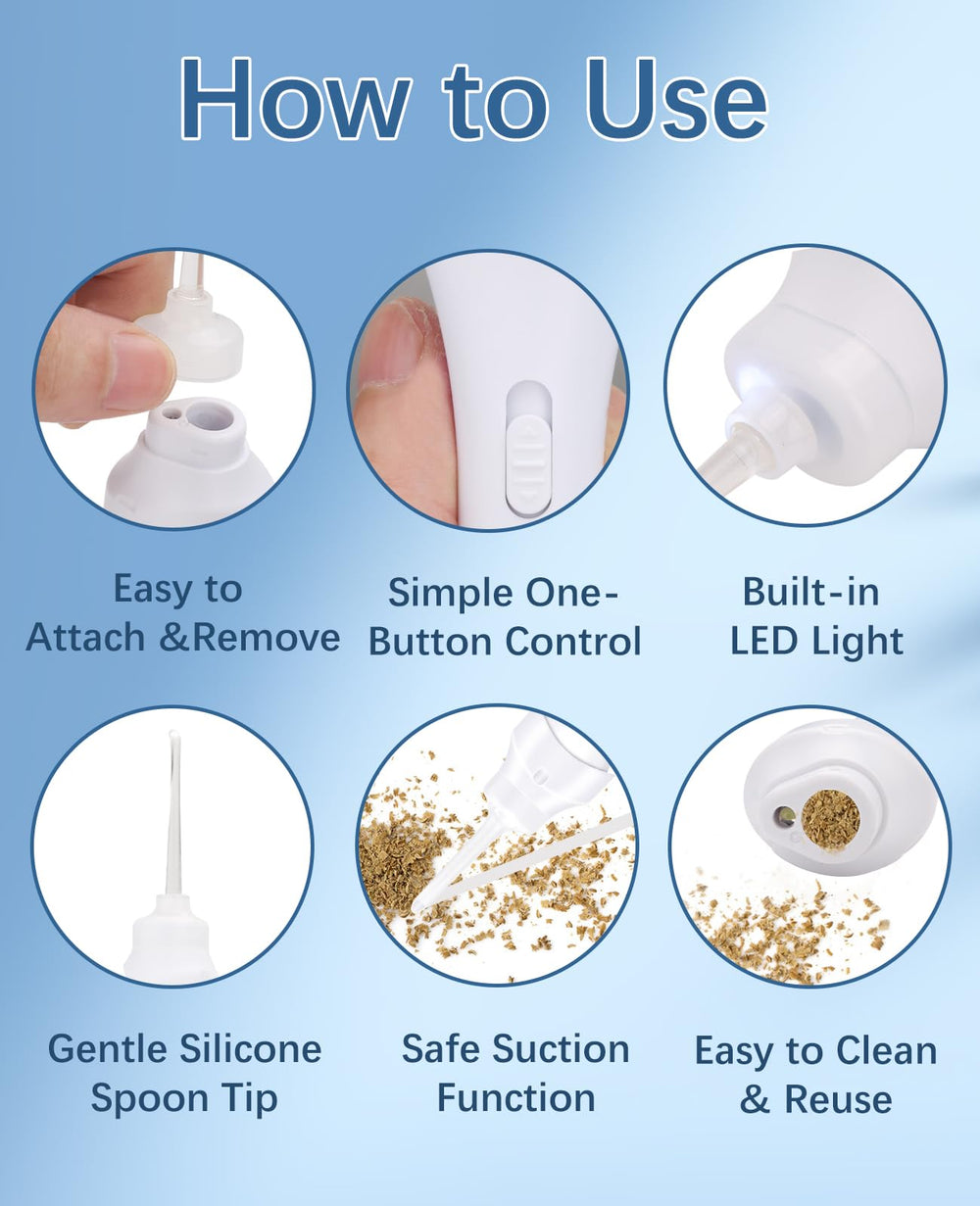 How to Use

Easy to Attach &Remove

Simple One-Button Control

Built-in LED Light

Gentle Silicone Spoon Tip

Safe Suction Function

Easy to Clean & Reuse