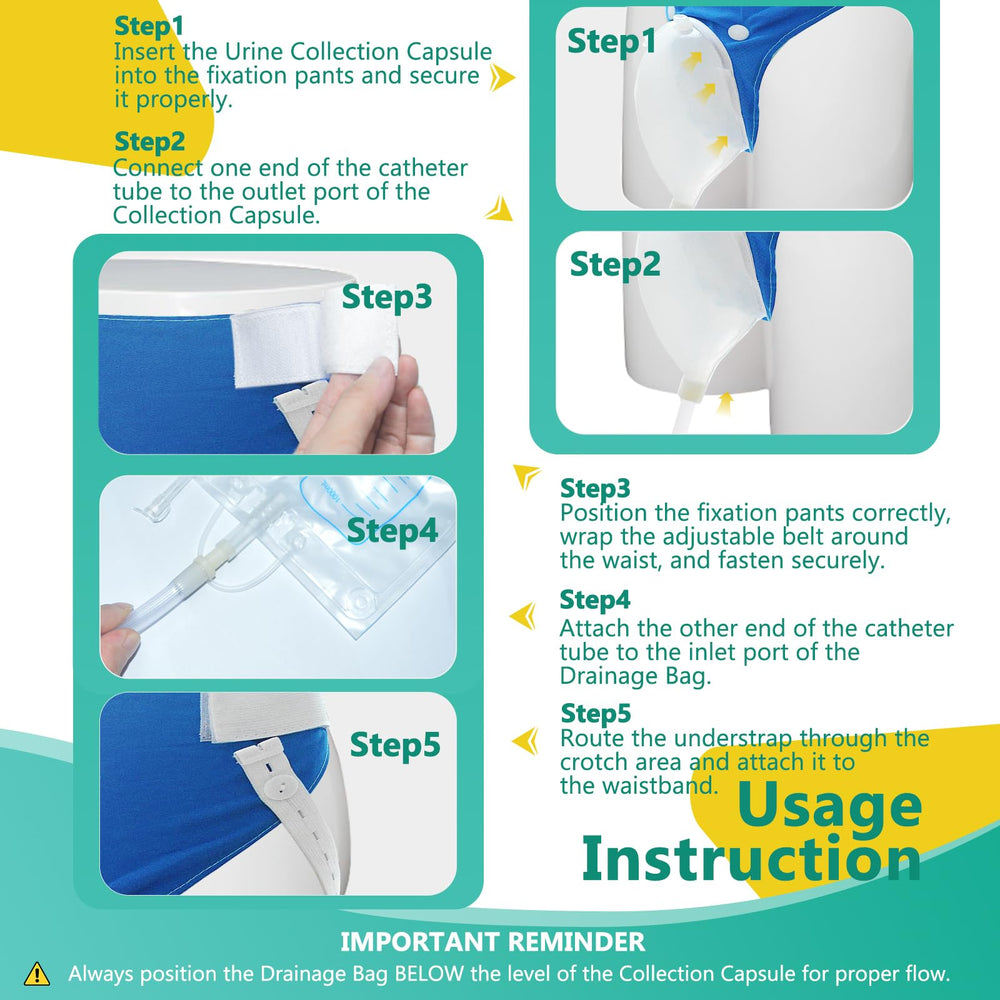 Step1
Insert the Urine Collection Capsule into the fixation pants and secure it properly.

Step2
Connect one end of the catheter tube to the outlet port of the Collection Capsule.

Step1

Step2

Step3

Step4

Step5

Step3
Position the fixation pants correctly, wrap the adjustable belt around the waist, and fasten securely.

Step4
Attach the other end of the catheter tube to the inlet port of the Drainage Bag.

Step5
Route the understrap through the crotch area and attach it to the waistband.

Usage Instruction

IMPORTANT REMINDER
Always position the Drainage Bag BELOW the level of the Collection Capsule for proper flow.