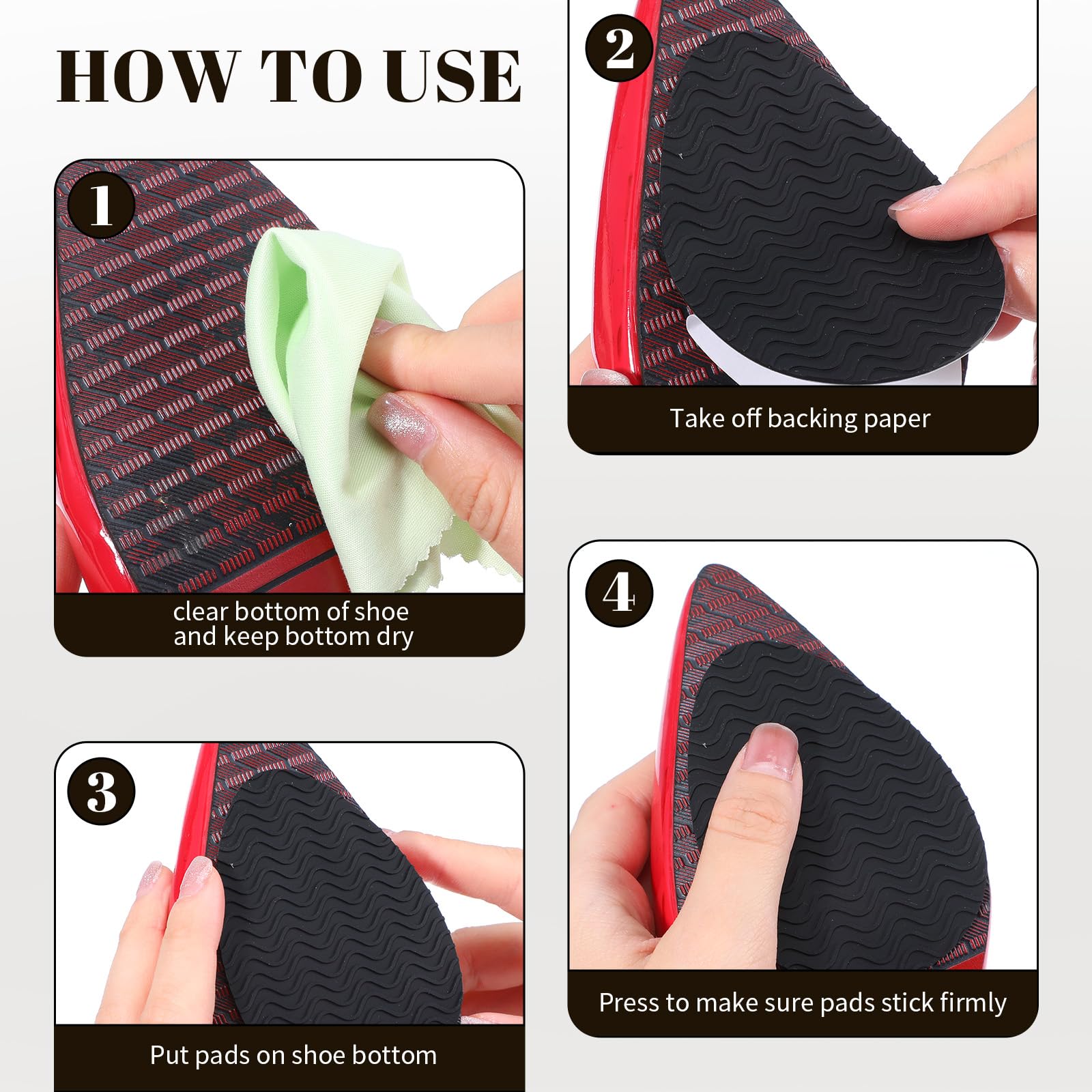 HOW TO USE

1

clear bottom of shoe and keep bottom dry

2

Take off backing paper

3

Put pads on shoe bottom

4

Press to make sure pads stick firmly