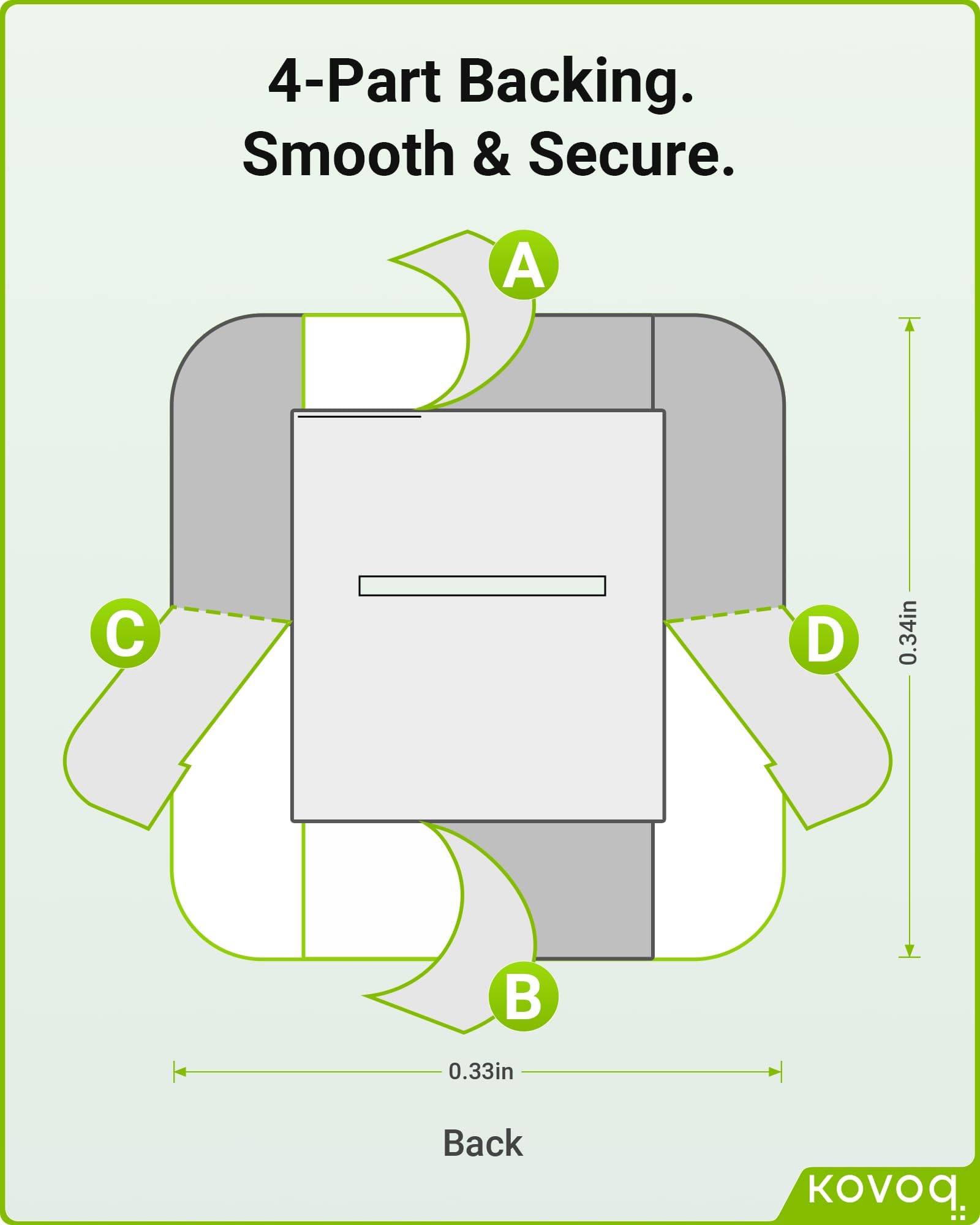 4-Part Backing.
Smooth & Secure.

A

C

D

0.34in

B

0.33in

Back

kovoq